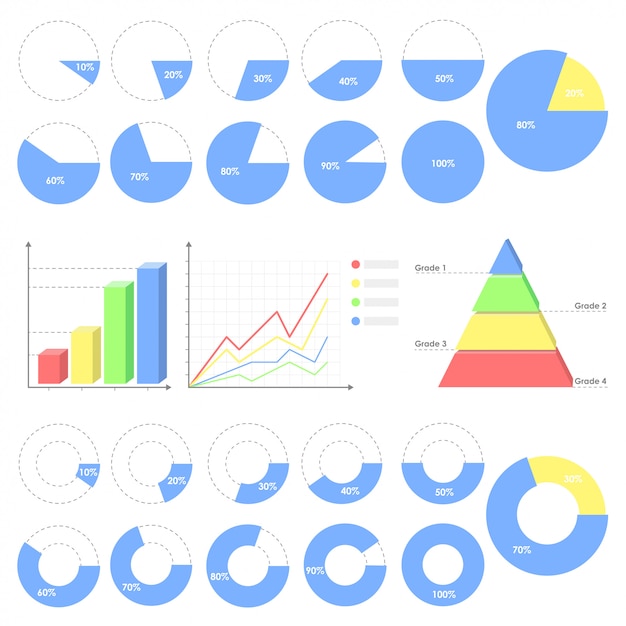 10%
20%
30%
40%
50%
20%
80%
60%
70%
80%
90%
100%

Grade 1
Grade 2
Grade 3
Grade 4

10%
20%
30%
40%
50%
30%
70%
60%
70%
80%
90%
100%