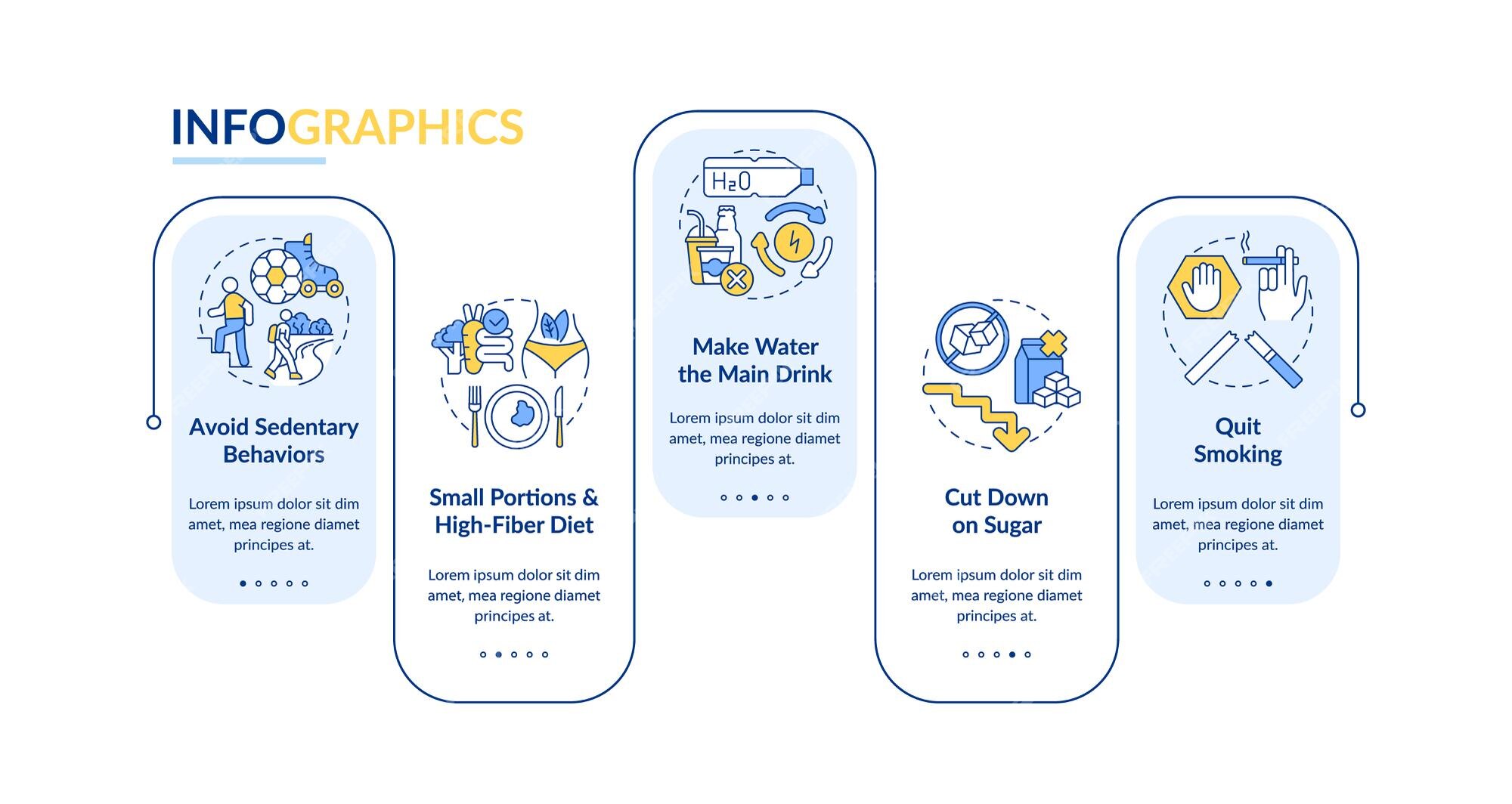 INFOGRAPHICS

Avoid Sedentary Behaviors

Lorem ipsum dolor sit dim amet, mea regione diamet principes at.

Small Portions & High-Fiber Diet

Lorem ipsum dolor sit dim amet, mea regione diamet principes at.

$H_2O$

Make Water the Main Drink

Lorem ipsum dolor sit dim amet, mea regione diamet principes at.

Cut Down on Sugar

Lorem ipsum dolor sit dim amet, mea regione diamet principes at.

Quit Smoking

Lorem ipsum dolor sit dim amet, mea regione diamet principes at.