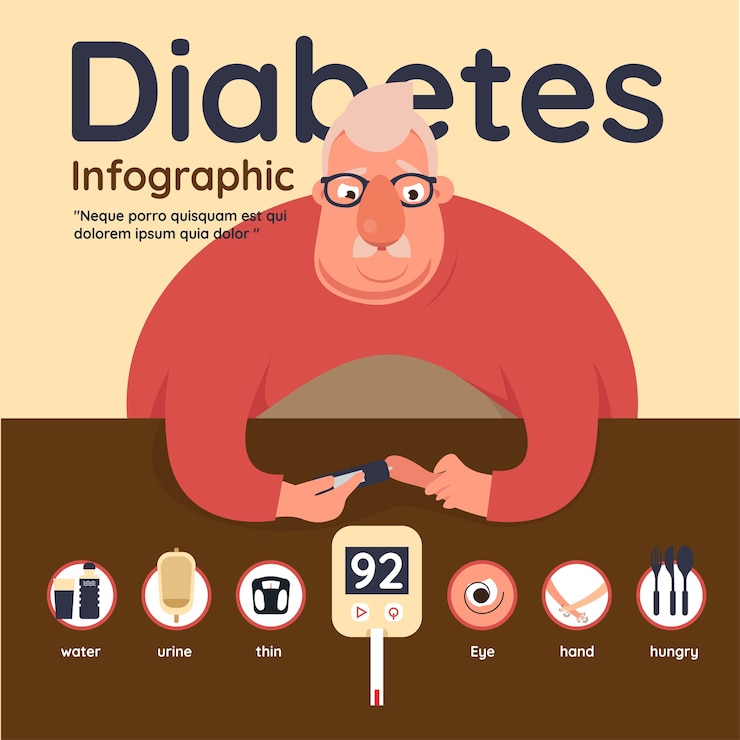 Diabetes

Infographic

"Neque porro quisquam est qui dolorem ipsum quia dolor "

92

water

urine

thin

Eye

hand

hungry