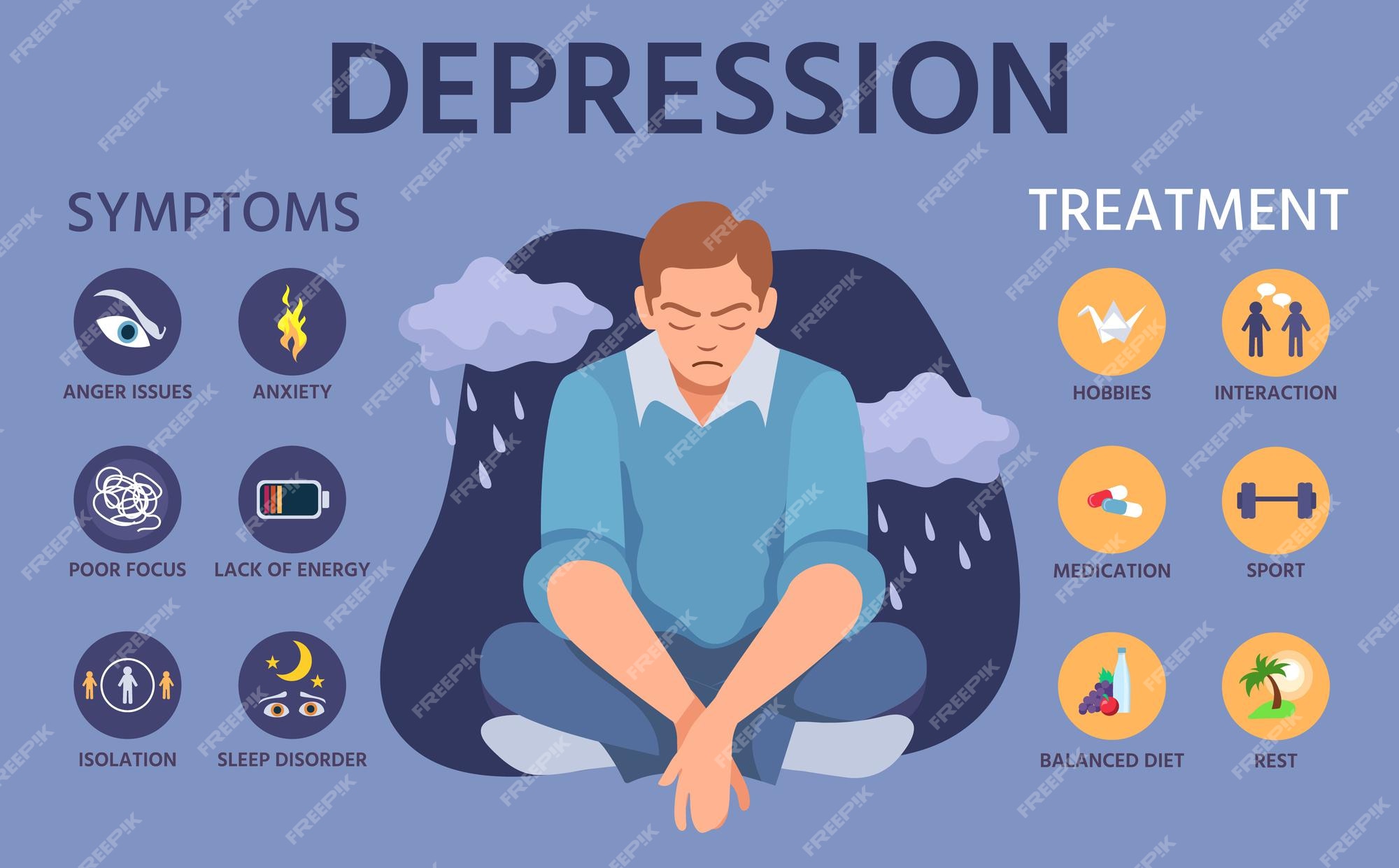 DEPRESSION

SYMPTOMS

ANGER ISSUES
ANXIETY
POOR FOCUS
LACK OF ENERGY
ISOLATION
SLEEP DISORDER

TREATMENT

HOBBIES
INTERACTION
MEDICATION
SPORT
BALANCED DIET
REST

FREEPIK