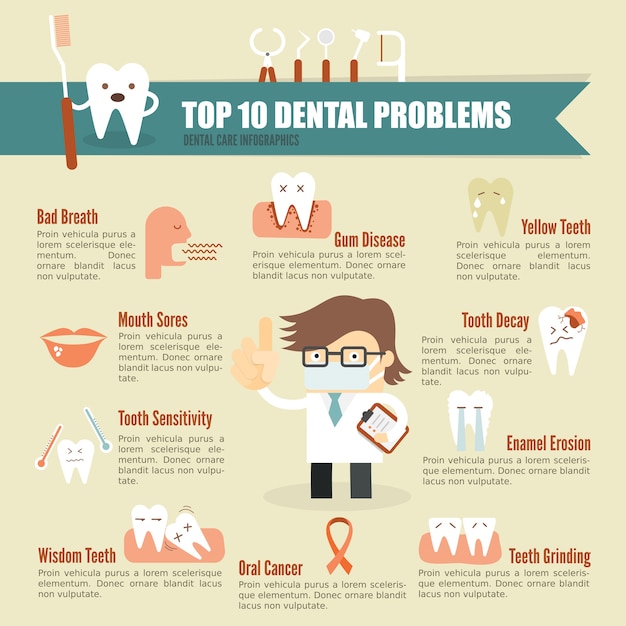 TOP 10 DENTAL PROBLEMS
DENTAL CARE INFOGRAPHICS

Bad Breath
Proin vehicula purus a lorem scelerisque elementum. Donec ornare blandit lacus non vulputate.

Gum Disease
Proin vehicula purus a lorem scelerisque elementum. Donec ornare blandit lacus non vulputate.

Yellow Teeth
Proin vehicula purus a lorem scelerisque elementum. Donec ornare blandit lacus non vulputate.

Mouth Sores
Proin vehicula purus a lorem scelerisque elementum. Donec ornare blandit lacus non vulputate.

Tooth Decay
Proin vehicula purus a lorem scelerisque elementum. Donec ornare blandit lacus non vulputate.

Tooth Sensitivity
Proin vehicula purus a lorem scelerisque elementum. Donec ornare blandit lacus non vulputate.

Enamel Erosion
Proin vehicula purus a lorem scelerisque elementum. Donec ornare blandit lacus non vulputate.

Wisdom Teeth
Proin vehicula purus a lorem scelerisque elementum. Donec ornare blandit lacus non vulputate.

Oral Cancer
Proin vehicula purus a lorem scelerisque elementum. Donec ornare blandit lacus non vulputate.

Teeth Grinding
Proin vehicula purus a lorem scelerisque elementum. Donec ornare blandit lacus non vulputate.