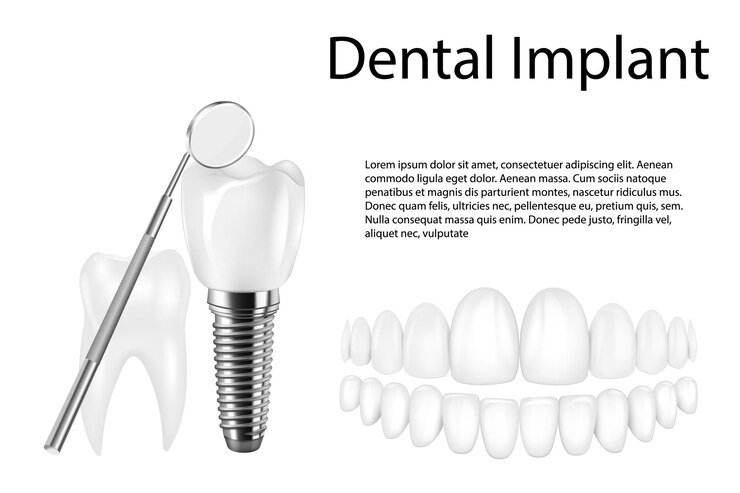 Dental Implant

Lorem ipsum dolor sit amet, consectetuer adipiscing elit. Aenean commodo ligula eget dolor. Aenean massa. Cum sociis natoque penatibus et magnis dis parturient montes, nascetur ridiculus mus. Donec quam felis, ultricies nec, pellentesque eu, pretium quis, sem. Nulla consequat massa quis enim. Donec pede justo, fringilla vel, aliquet nec, vulputate