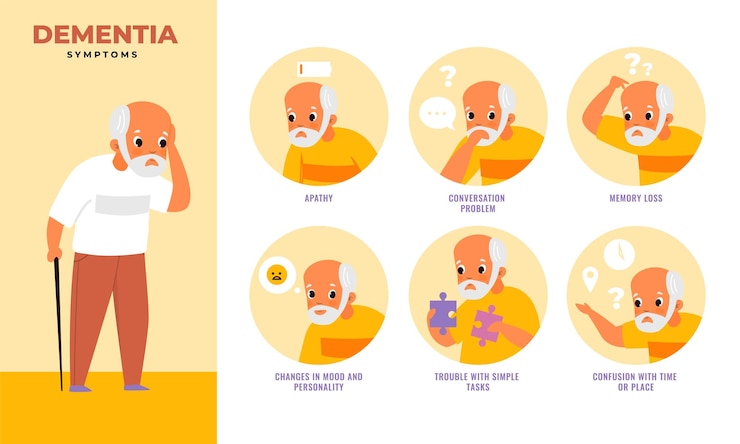 DEMENTIA
SYMPTOMS

APATHY

CONVERSATION PROBLEM

MEMORY LOSS

CHANGES IN MOOD AND PERSONALITY

TROUBLE WITH SIMPLE TASKS

CONFUSION WITH TIME OR PLACE