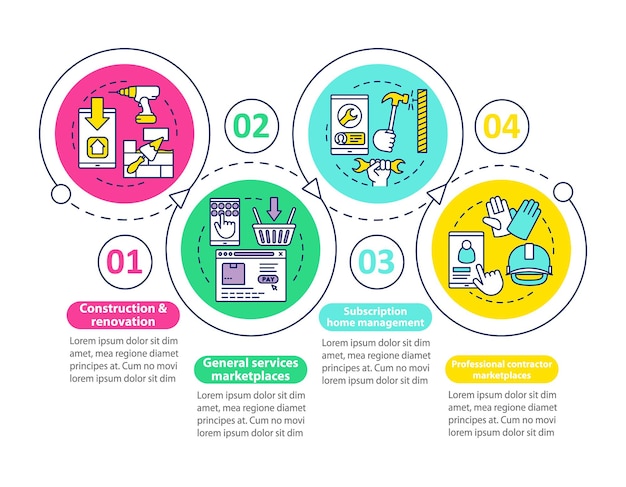 01

Construction & renovation

Lorem ipsum dolor sit dim amet, mea regione diamet principes at. Cum no movi lorem ipsum dolor sit dim

02

PAY

General services marketplaces

Lorem ipsum dolor sit dim amet, mea regione diamet principes at. Cum no movi lorem ipsum dolor sit dim

03

Subscription home management

Lorem ipsum dolor sit dim amet, mea regione diamet principes at. Cum no movi lorem ipsum dolor sit dim

04

Professional contractor marketplaces

Lorem ipsum dolor sit dim amet, mea regione diamet principes at. Cum no movi lorem ipsum dolor sit dim