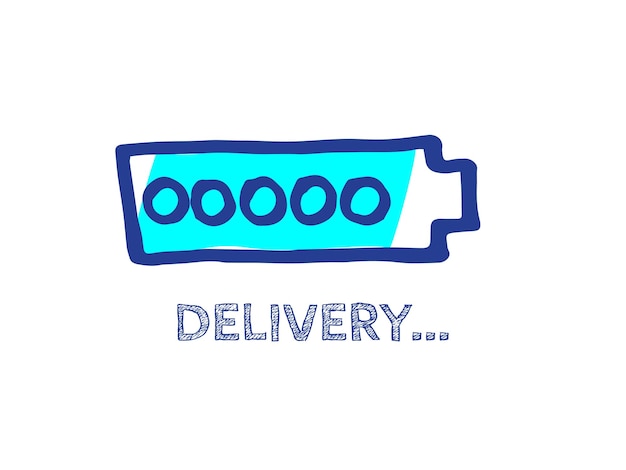 DELIVERY...