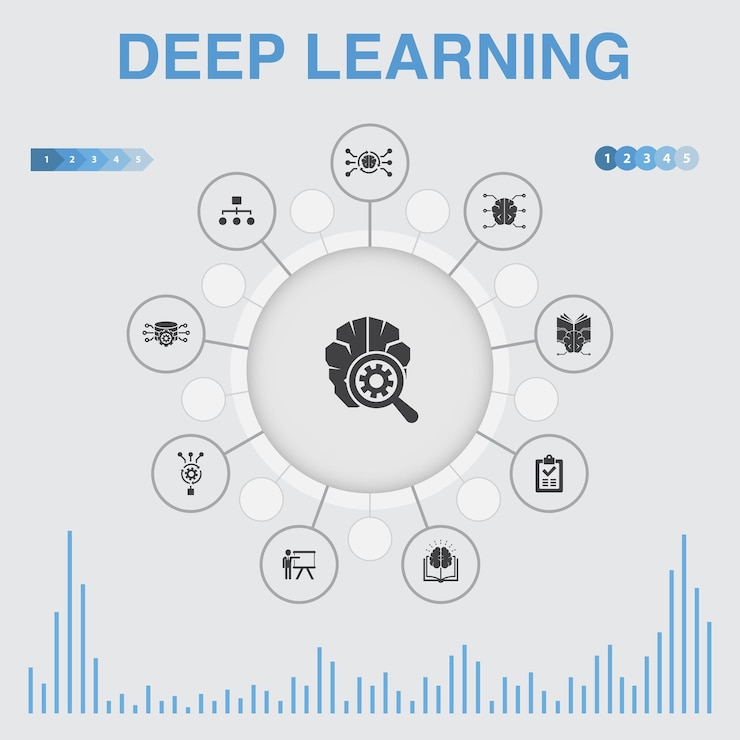 DEEP LEARNING

1 2 3 4 5

1 2 3 4 5