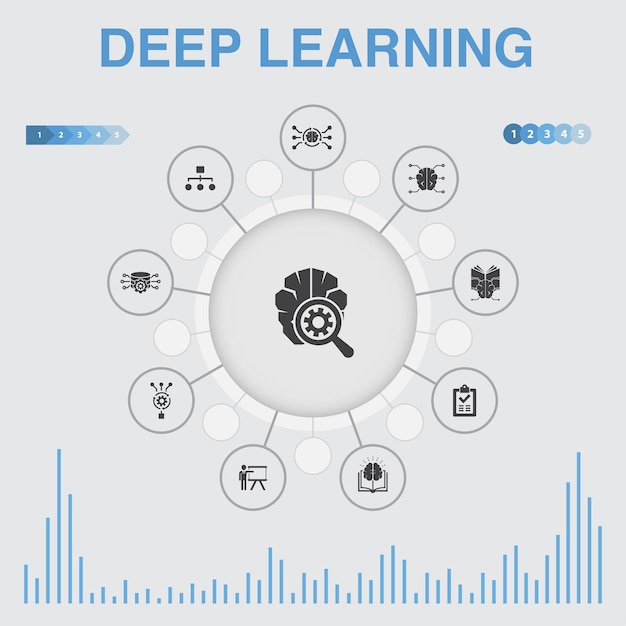 DEEP LEARNING

1 2 3 4 5

1 2 3 4 5