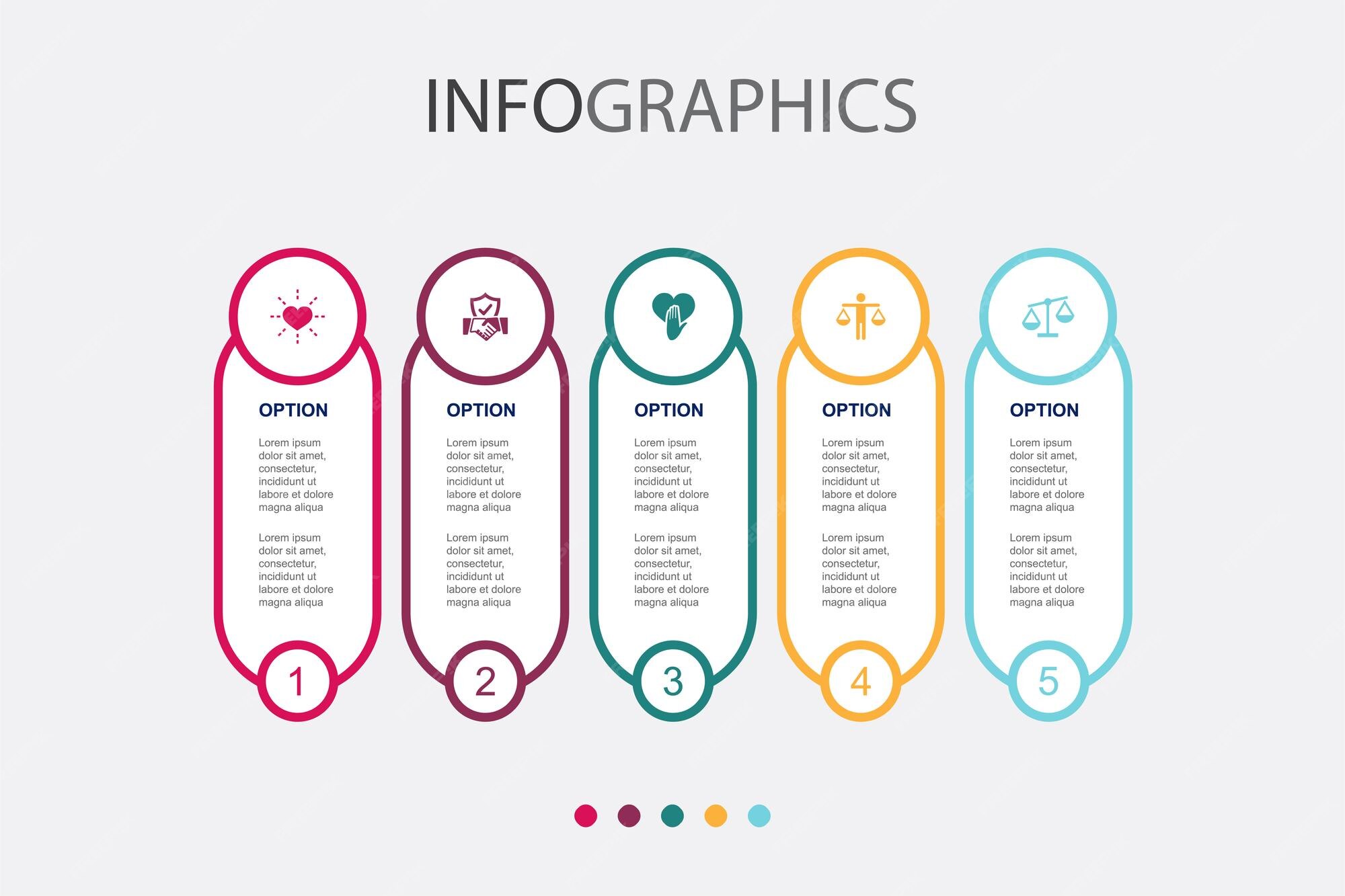 INFOGRAPHICS

OPTION

Lorem ipsum dolor sit amet, consectetur, incididunt ut labore et dolore magna aliqua

Lorem ipsum dolor sit amet, consectetur, incididunt ut labore et dolore magna aliqua

1

OPTION

Lorem ipsum dolor sit amet, consectetur, incididunt ut labore et dolore magna aliqua

Lorem ipsum dolor sit amet, consectetur, incididunt ut labore et dolore magna aliqua

2

OPTION

Lorem ipsum dolor sit amet, consectetur, incididunt ut labore et dolore magna aliqua

Lorem ipsum dolor sit amet, consectetur, incididunt ut labore et dolore magna aliqua

3

OPTION

Lorem ipsum dolor sit amet, consectetur, incididunt ut labore et dolore magna aliqua

Lorem ipsum dolor sit amet, consectetur, incididunt ut labore et dolore magna aliqua

4

OPTION

Lorem ipsum dolor sit amet, consectetur, incididunt ut labore et dolore magna aliqua

Lorem ipsum dolor sit amet, consectetur, incididunt ut labore et dolore magna aliqua

5