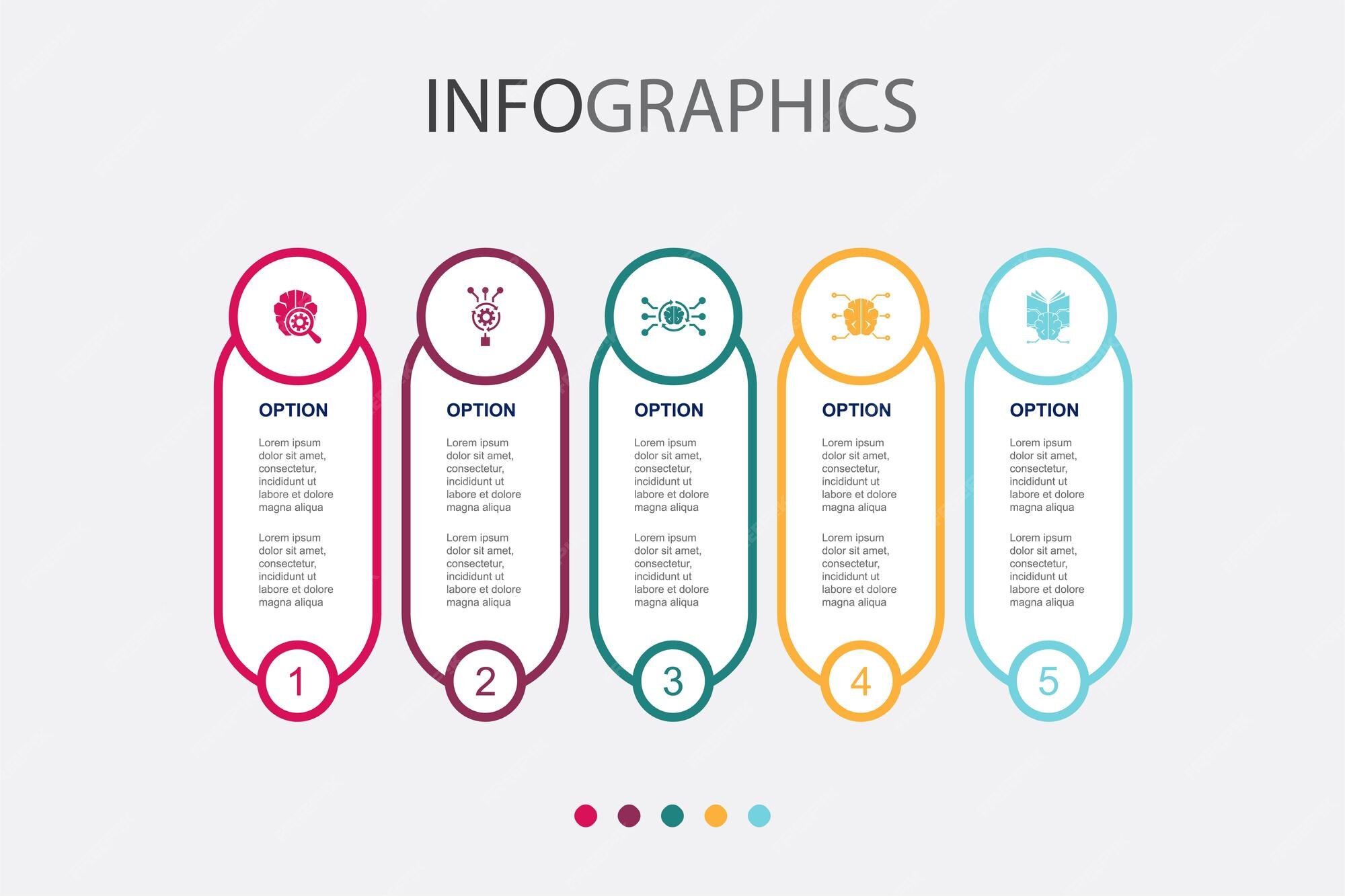 INFOGRAPHICS

OPTION

Lorem ipsum dolor sit amet, consectetur, incididunt ut labore et dolore magna aliqua

Lorem ipsum dolor sit amet, consectetur, incididunt ut labore et dolore magna aliqua

1

OPTION

Lorem ipsum dolor sit amet, consectetur, incididunt ut labore et dolore magna aliqua

Lorem ipsum dolor sit amet, consectetur, incididunt ut labore et dolore magna aliqua

2

OPTION

Lorem ipsum dolor sit amet, consectetur, incididunt ut labore et dolore magna aliqua

Lorem ipsum dolor sit amet, consectetur, incididunt ut labore et dolore magna aliqua

3

OPTION

Lorem ipsum dolor sit amet, consectetur, incididunt ut labore et dolore magna aliqua

Lorem ipsum dolor sit amet, consectetur, incididunt ut labore et dolore magna aliqua

4

OPTION

Lorem ipsum dolor sit amet, consectetur, incididunt ut labore et dolore magna aliqua

Lorem ipsum dolor sit amet, consectetur, incididunt ut labore et dolore magna aliqua

5