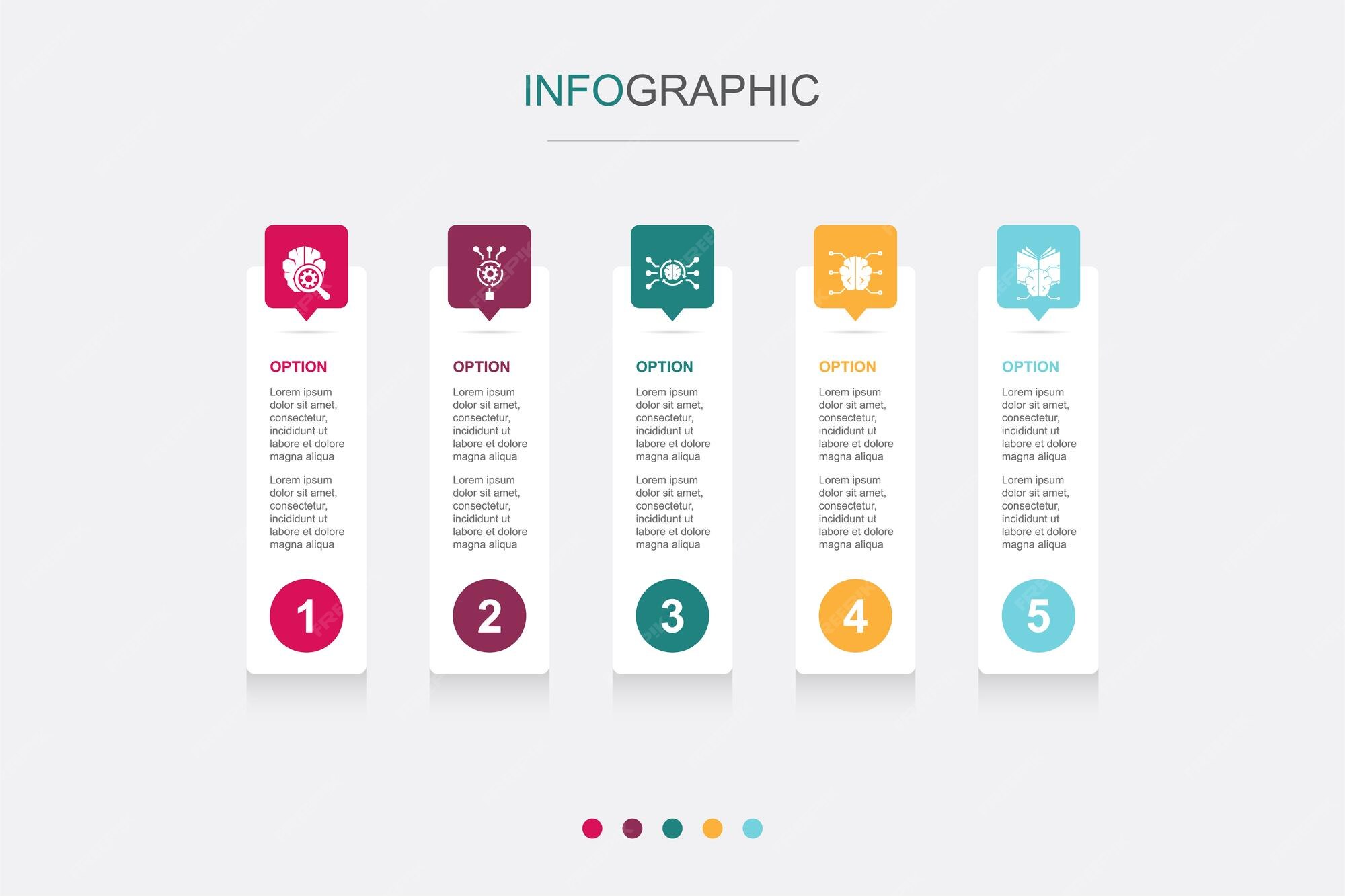 INFOGRAPHIC

OPTION

Lorem ipsum dolor sit amet, consectetur, incididunt ut labore et dolore magna aliqua

Lorem ipsum dolor sit amet, consectetur, incididunt ut labore et dolore magna aliqua

1

OPTION

Lorem ipsum dolor sit amet, consectetur, incididunt ut labore et dolore magna aliqua

Lorem ipsum dolor sit amet, consectetur, incididunt ut labore et dolore magna aliqua

2

OPTION

Lorem ipsum dolor sit amet, consectetur, incididunt ut labore et dolore magna aliqua

Lorem ipsum dolor sit amet, consectetur, incididunt ut labore et dolore magna aliqua

3

OPTION

Lorem ipsum dolor sit amet, consectetur, incididunt ut labore et dolore magna aliqua

Lorem ipsum dolor sit amet, consectetur, incididunt ut labore et dolore magna aliqua

4

OPTION

Lorem ipsum dolor sit amet, consectetur, incididunt ut labore et dolore magna aliqua

Lorem ipsum dolor sit amet, consectetur, incididunt ut labore et dolore magna aliqua

5