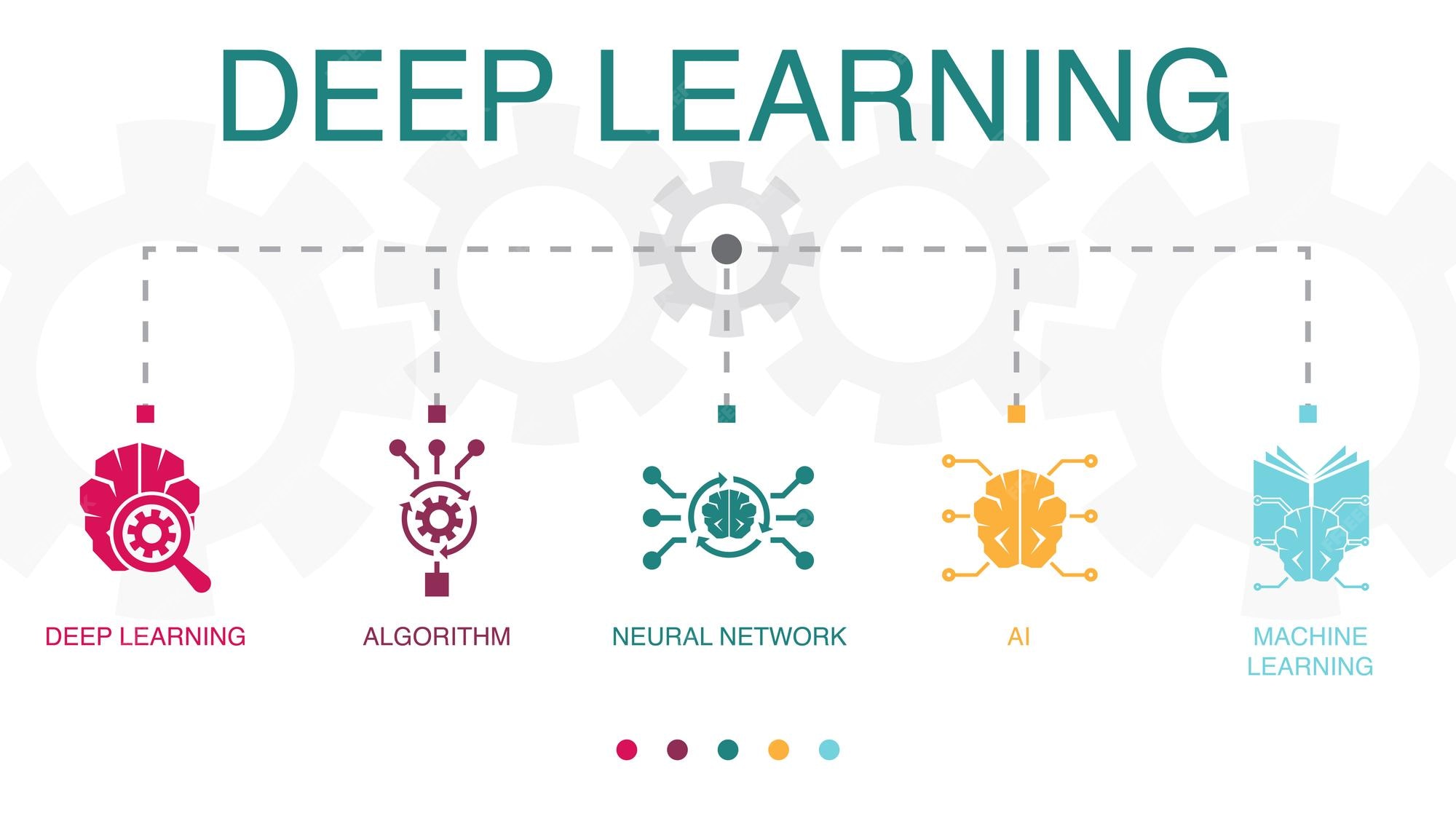 DEEP LEARNING

DEEP LEARNING

ALGORITHM

NEURAL NETWORK

AI

MACHINE LEARNING