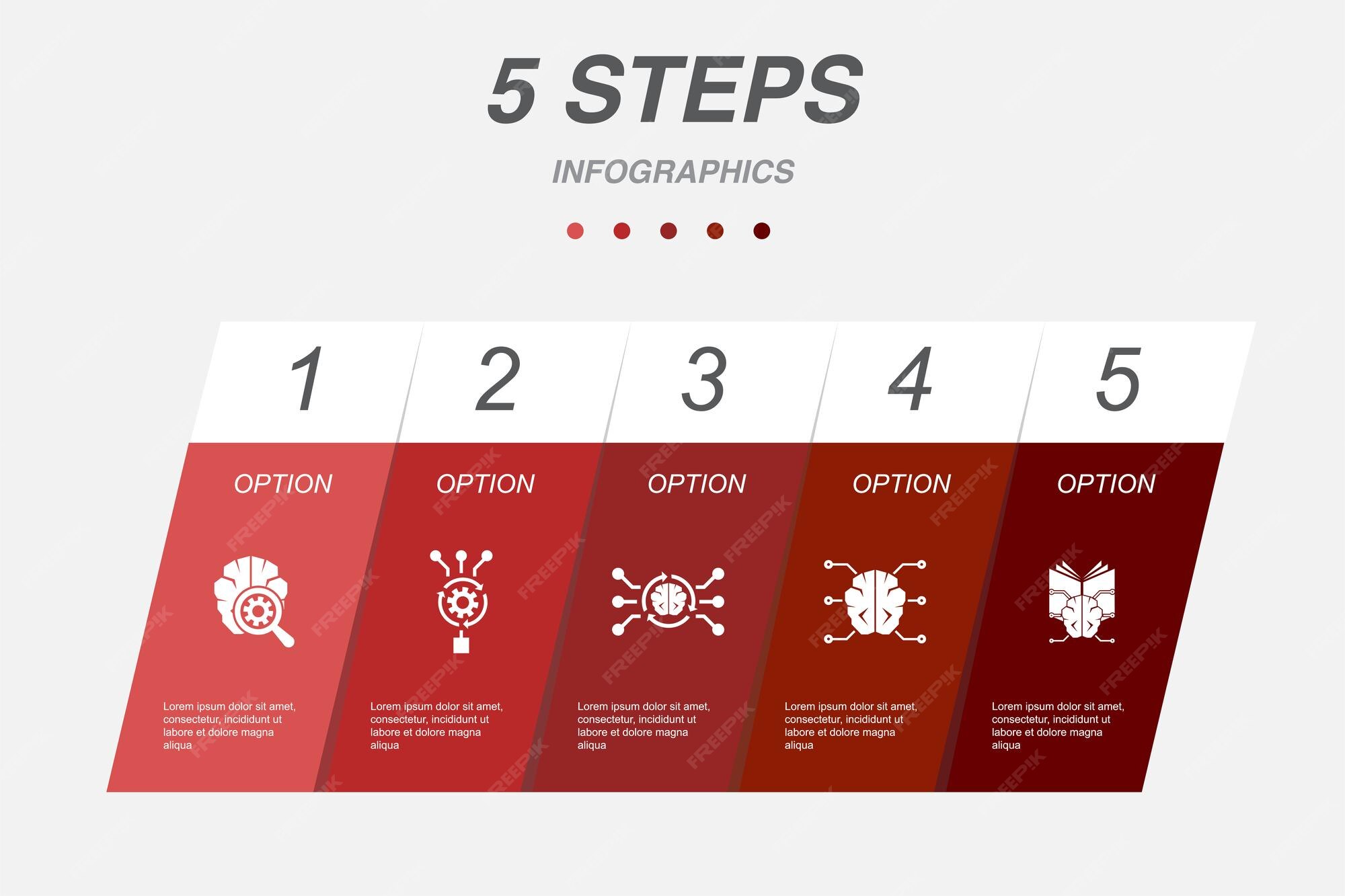 5 STEPS

INFOGRAPHICS

1

OPTION

Lorem ipsum dolor sit amet, consectetur, incididunt ut labore et dolore magna aliqua

2

OPTION

Lorem ipsum dolor sit amet, consectetur, incididunt ut labore et dolore magna aliqua

3

OPTION

Lorem ipsum dolor sit amet, consectetur, incididunt ut labore et dolore magna aliqua

4

OPTION

Lorem ipsum dolor sit amet, consectetur, incididunt ut labore et dolore magna aliqua

5

OPTION

Lorem ipsum dolor sit amet, consectetur, incididunt ut labore et dolore magna aliqua

FREEPIK