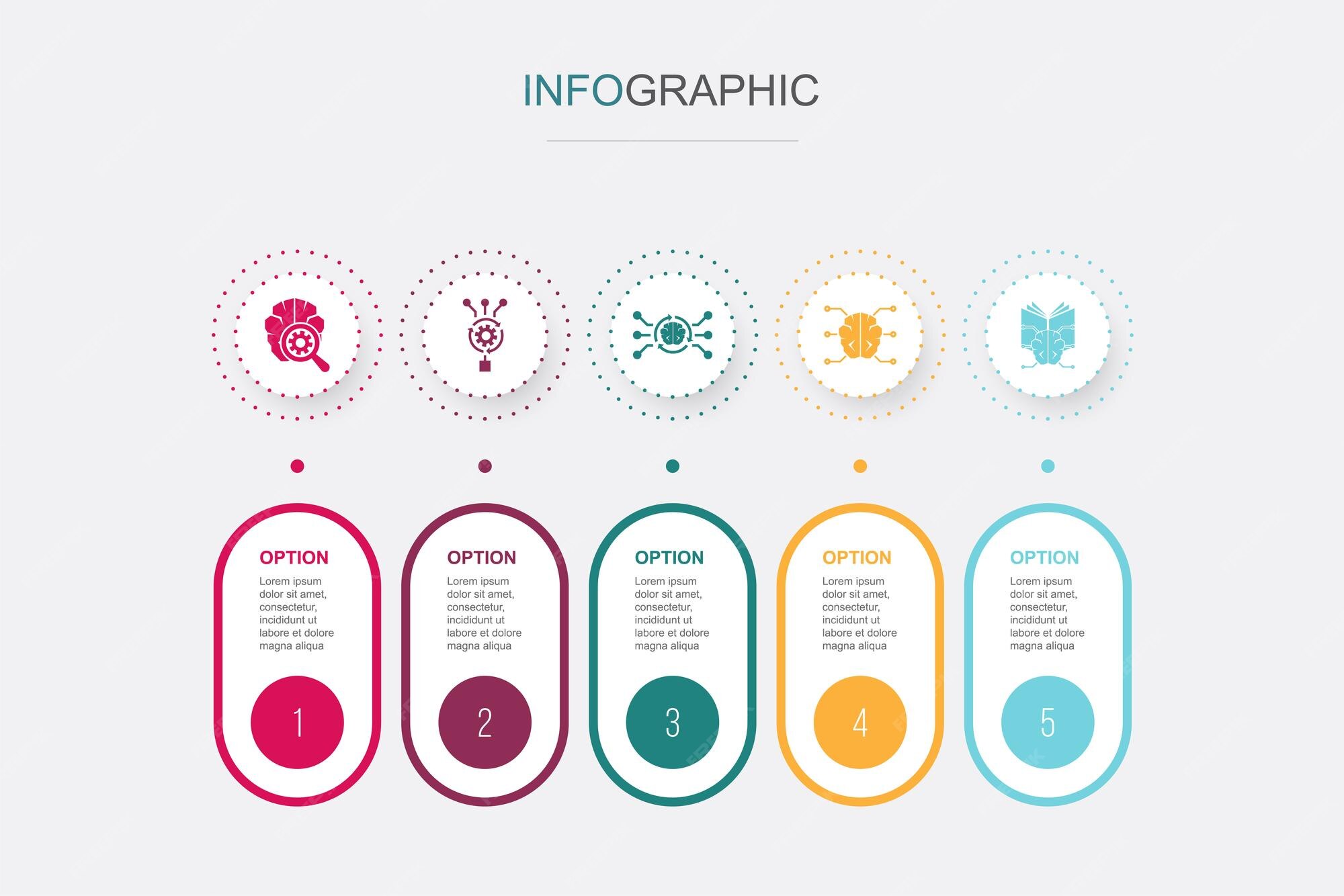 INFOGRAPHIC

OPTION
Lorem ipsum dolor sit amet, consectetur, incididunt ut labore et dolore magna aliqua
1

OPTION
Lorem ipsum dolor sit amet, consectetur, incididunt ut labore et dolore magna aliqua
2

OPTION
Lorem ipsum dolor sit amet, consectetur, incididunt ut labore et dolore magna aliqua
3

OPTION
Lorem ipsum dolor sit amet, consectetur, incididunt ut labore et dolore magna aliqua
4

OPTION
Lorem ipsum dolor sit amet, consectetur, incididunt ut labore et dolore magna aliqua
5