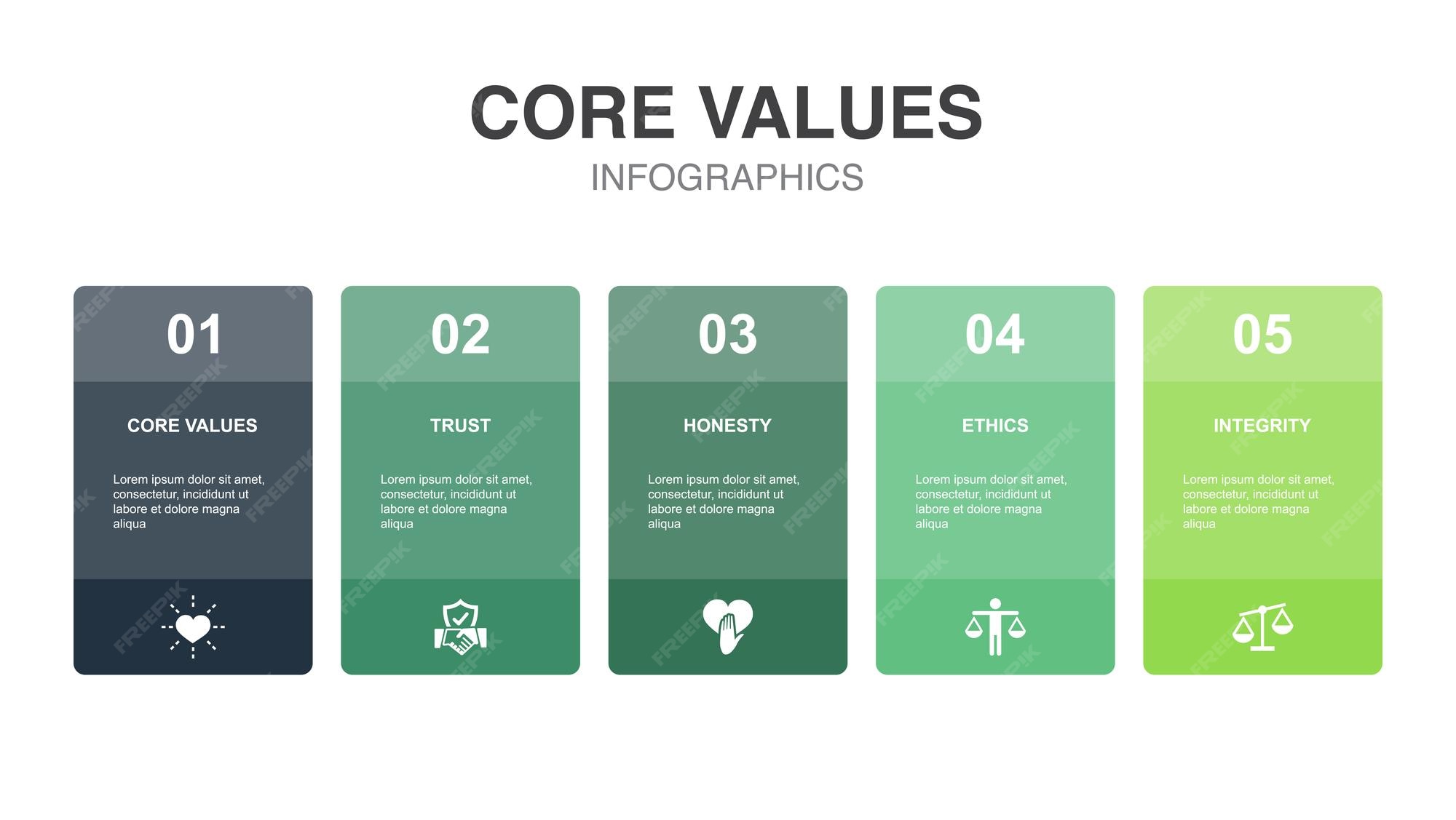 CORE VALUES

INFOGRAPHICS

01

CORE VALUES

Lorem ipsum dolor sit amet, consectetur, incididunt ut labore et dolore magna aliqua

02

TRUST

Lorem ipsum dolor sit amet, consectetur, incididunt ut labore et dolore magna aliqua

03

HONESTY

Lorem ipsum dolor sit amet, consectetur, incididunt ut labore et dolore magna aliqua

04

ETHICS

Lorem ipsum dolor sit amet, consectetur, incididunt ut labore et dolore magna aliqua

05

INTEGRITY

Lorem ipsum dolor sit amet, consectetur, incididunt ut labore et dolore magna aliqua

FREEPIK