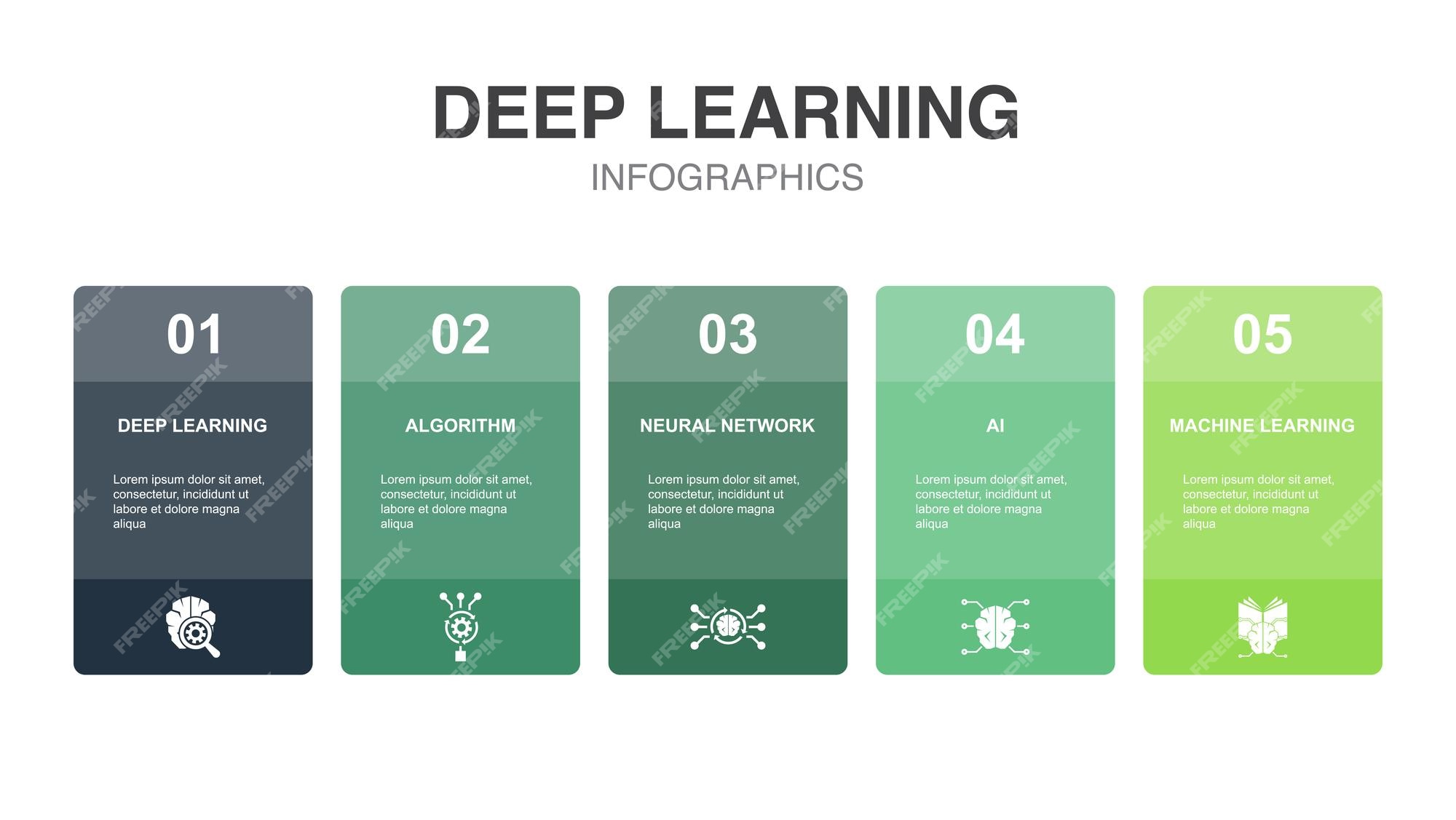 DEEP LEARNING
INFOGRAPHICS

01
DEEP LEARNING
Lorem ipsum dolor sit amet, consectetur, incididunt ut labore et dolore magna aliqua

02
ALGORITHM
Lorem ipsum dolor sit amet, consectetur, incididunt ut labore et dolore magna aliqua

03
NEURAL NETWORK
Lorem ipsum dolor sit amet, consectetur, incididunt ut labore et dolore magna aliqua

04
AI
Lorem ipsum dolor sit amet, consectetur, incididunt ut labore et dolore magna aliqua

05
MACHINE LEARNING
Lorem ipsum dolor sit amet, consectetur, incididunt ut labore et dolore magna aliqua

FREEPIK