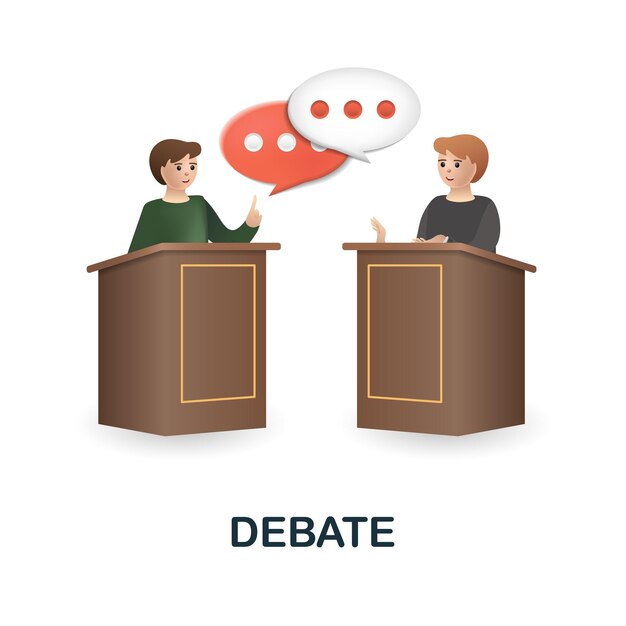 DEBATE