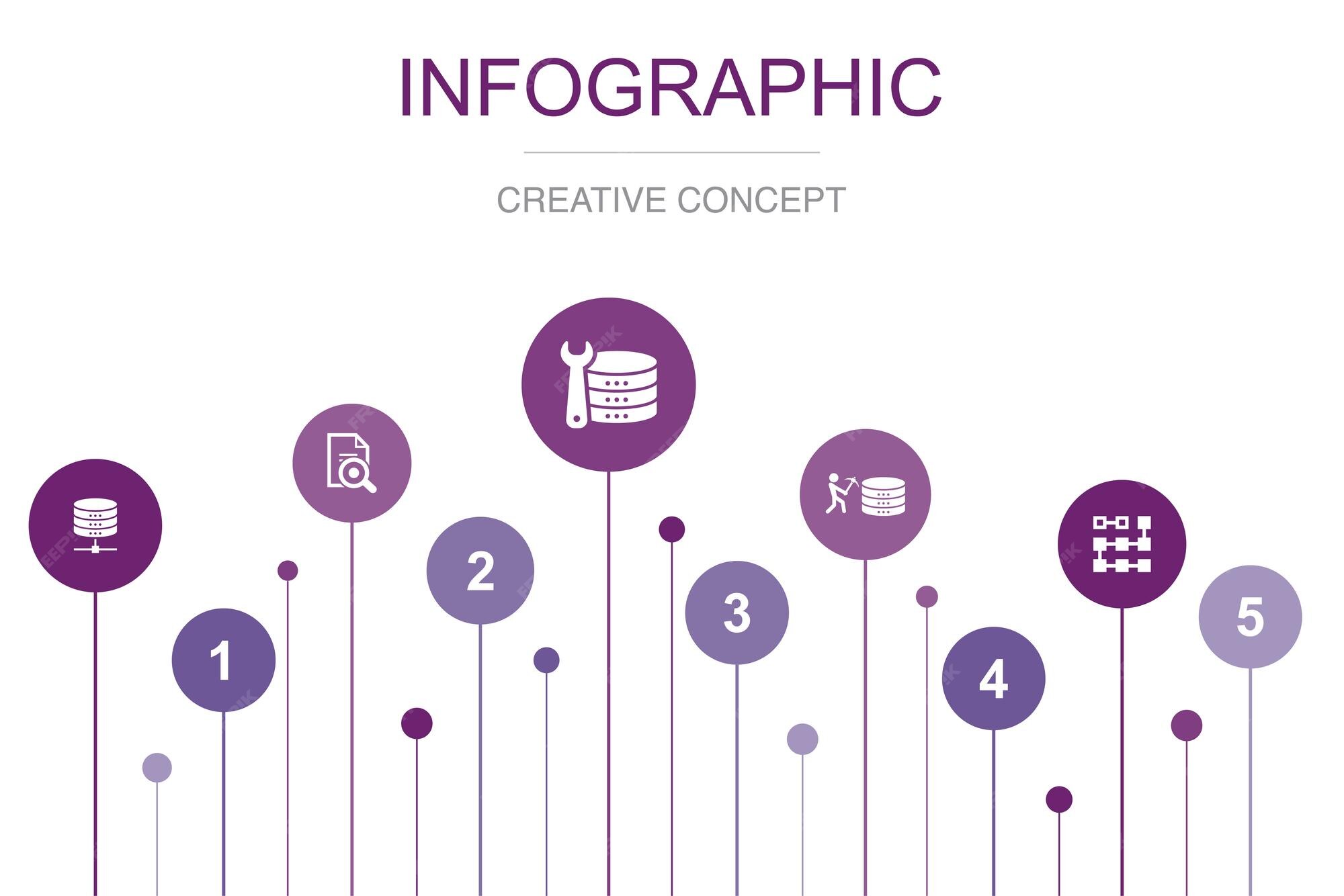 INFOGRAPHIC

CREATIVE CONCEPT

1

2

3

4

5