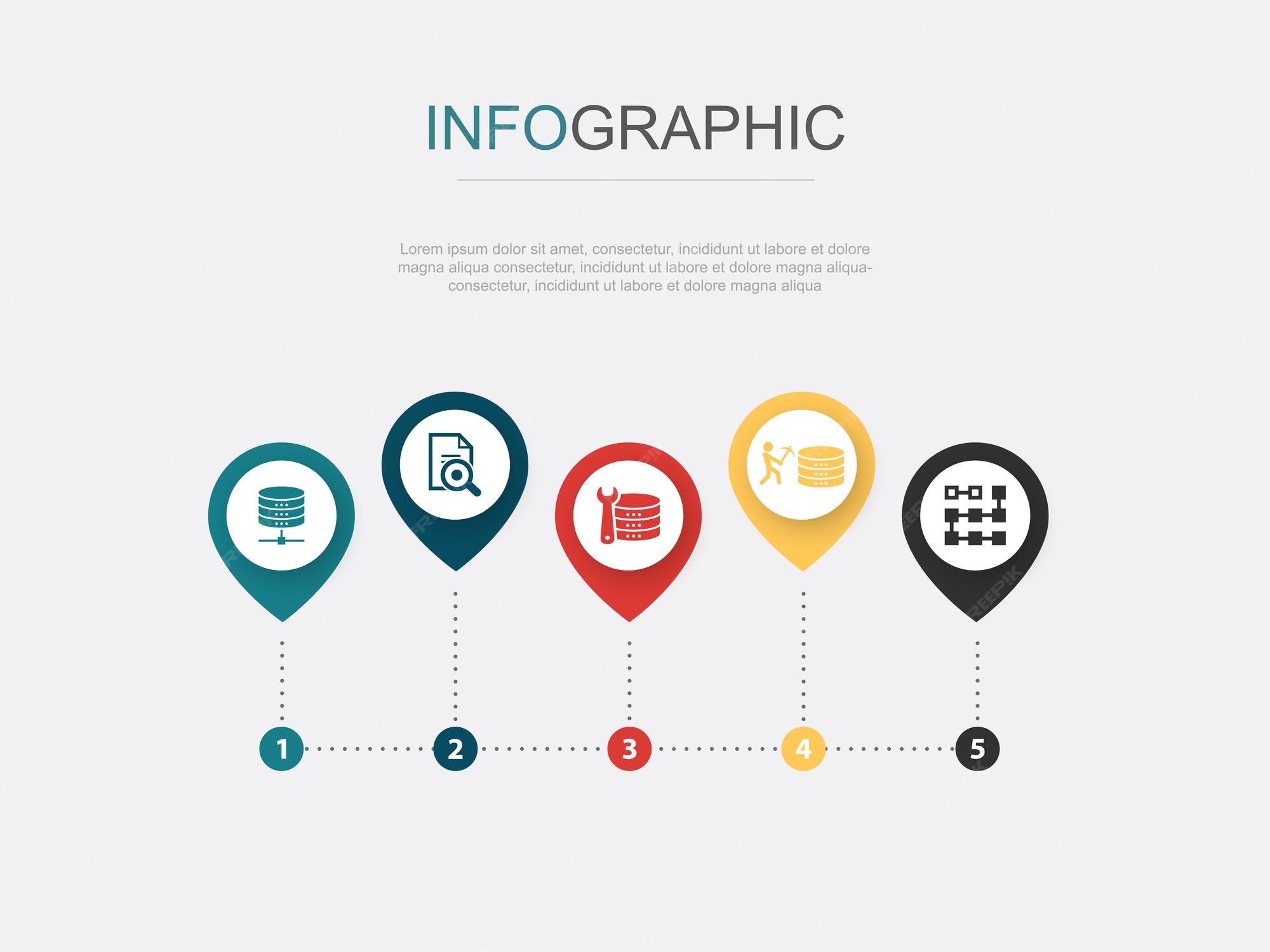 INFOGRAPHIC

Lorem ipsum dolor sit amet, consectetur, incididunt ut labore et dolore magna aliqua consectetur, incididunt ut labore et dolore magna aliqua-consectetur, incididunt ut labore et dolore magna aliqua

1

2

3

4

5