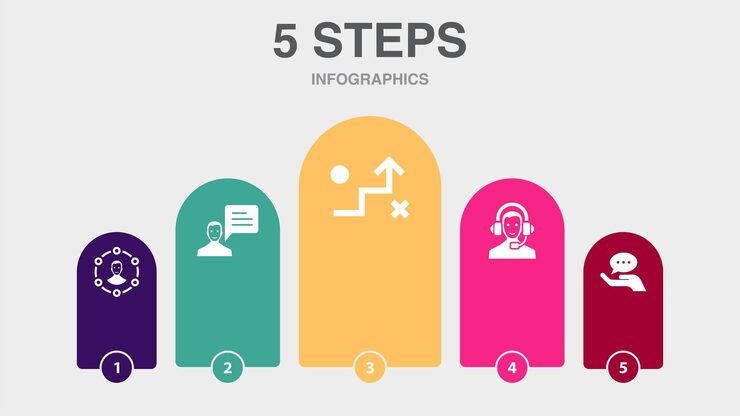 5 STEPS
INFOGRAPHICS

1
2
3
4
5