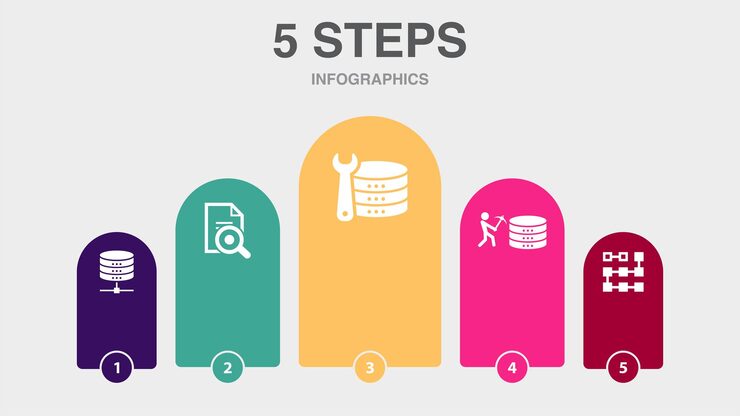 5 STEPS
INFOGRAPHICS

1
2
3
4
5