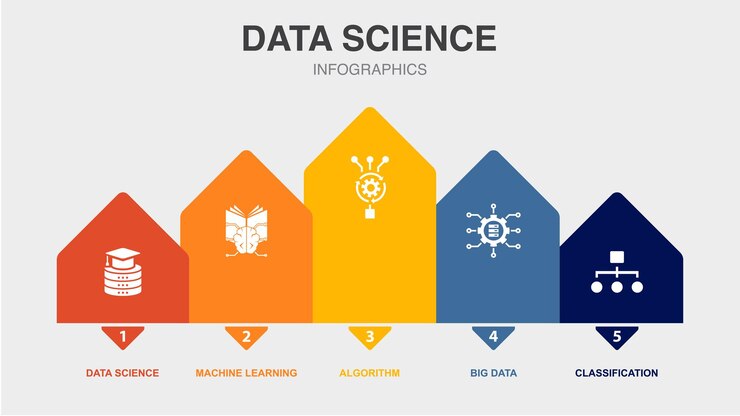 DATA SCIENCE
INFOGRAPHICS

1
DATA SCIENCE

2
MACHINE LEARNING

3
ALGORITHM

4
BIG DATA

5
CLASSIFICATION