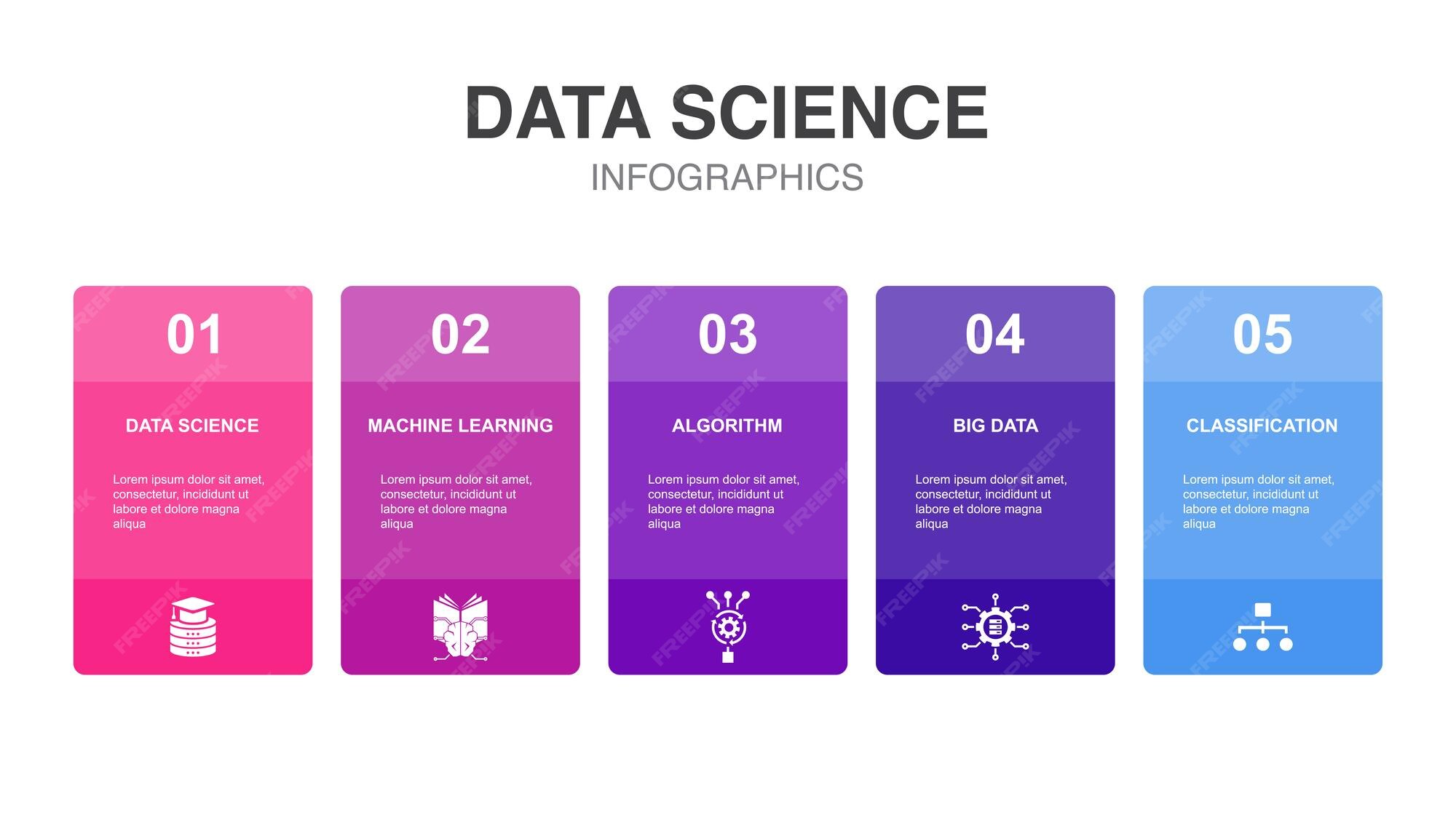 DATA SCIENCE
INFOGRAPHICS

01
DATA SCIENCE
Lorem ipsum dolor sit amet, consectetur, incididunt ut labore et dolore magna aliqua

02
MACHINE LEARNING
Lorem ipsum dolor sit amet, consectetur, incididunt ut labore et dolore magna aliqua

03
ALGORITHM
Lorem ipsum dolor sit amet, consectetur, incididunt ut labore et dolore magna aliqua

04
BIG DATA
Lorem ipsum dolor sit amet, consectetur, incididunt ut labore et dolore magna aliqua

05
CLASSIFICATION
Lorem ipsum dolor sit amet, consectetur, incididunt ut labore et dolore magna aliqua

FREEPIK