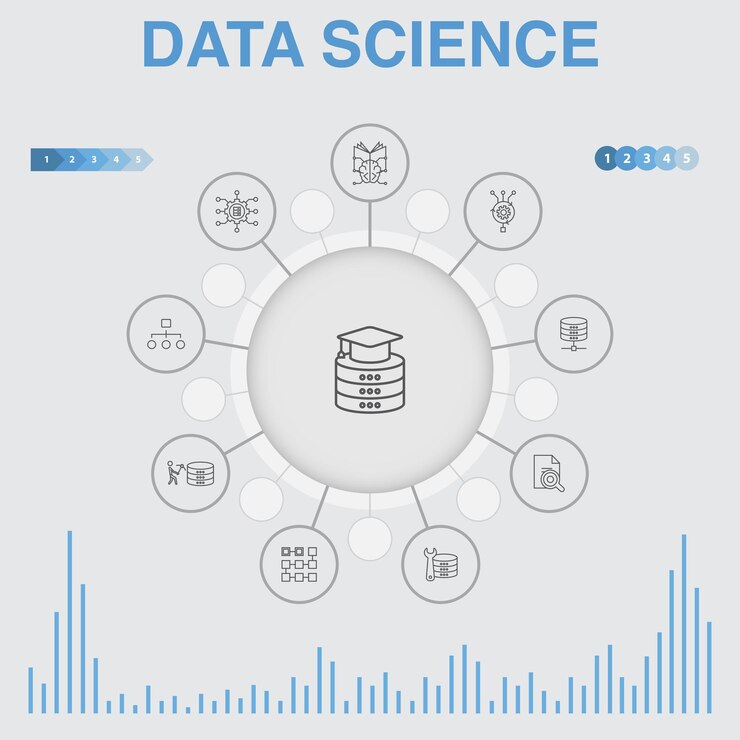 DATA SCIENCE

1 2 3 4 5

1 2 3 4 5