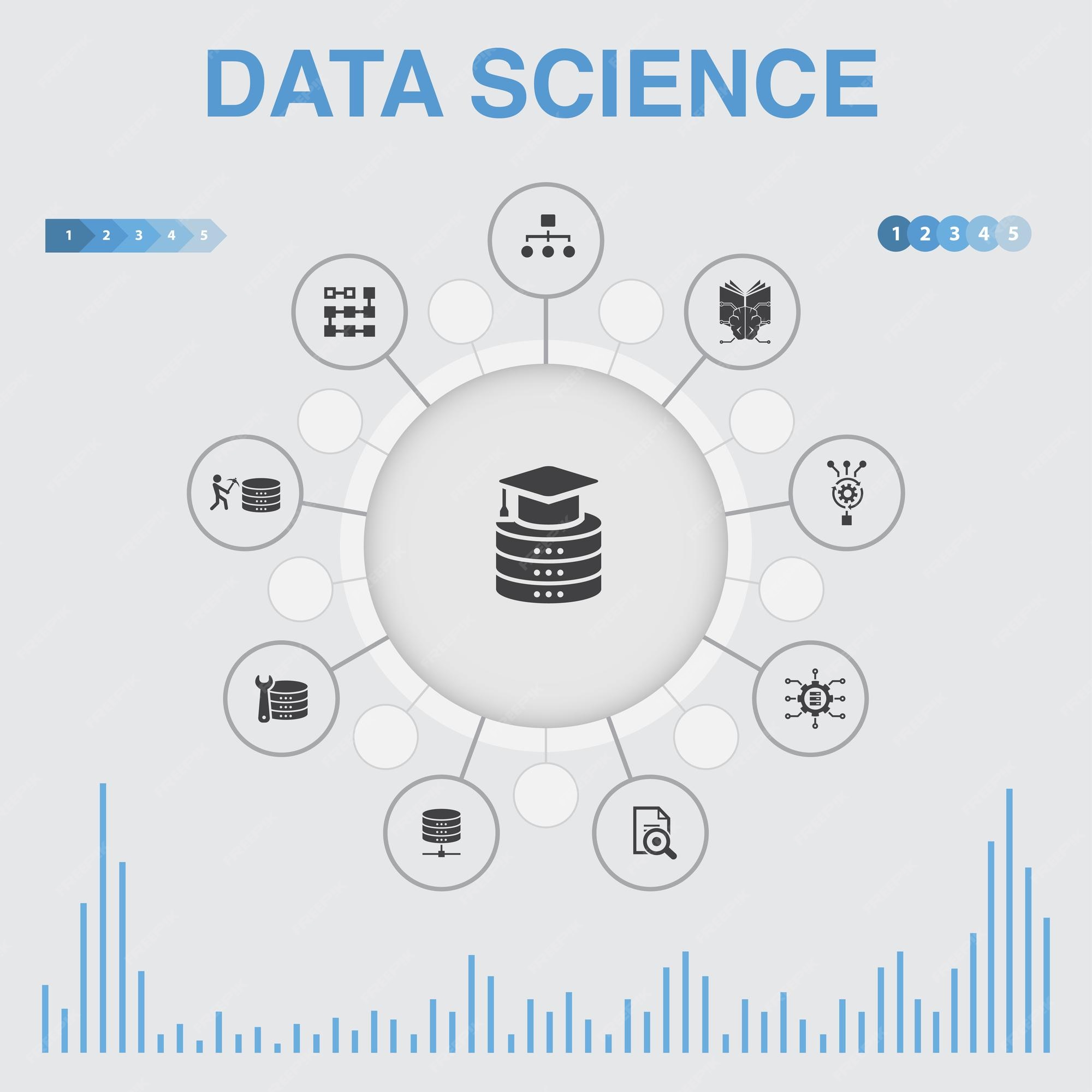 DATA SCIENCE

1 2 3 4 5

1 2 3 4 5