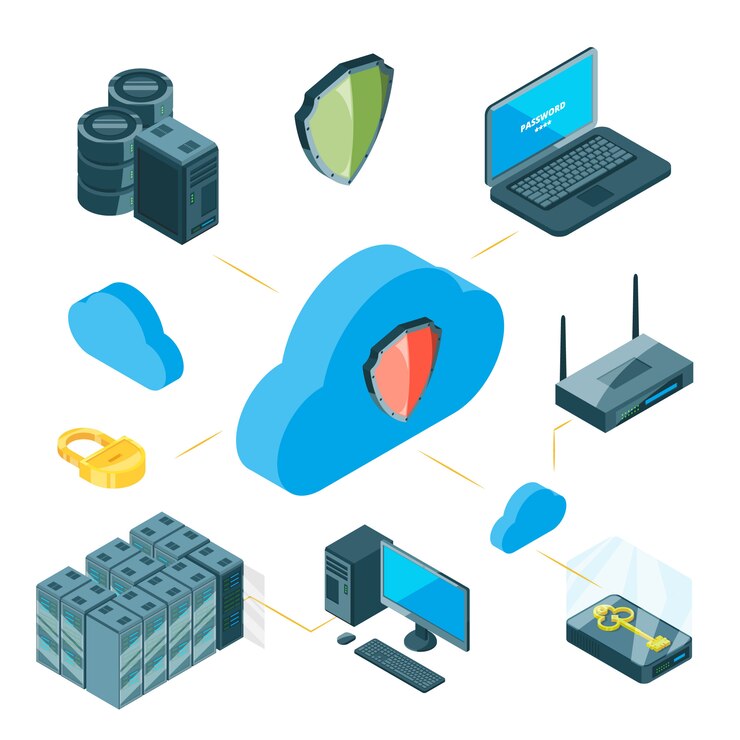 PASSWORD
****