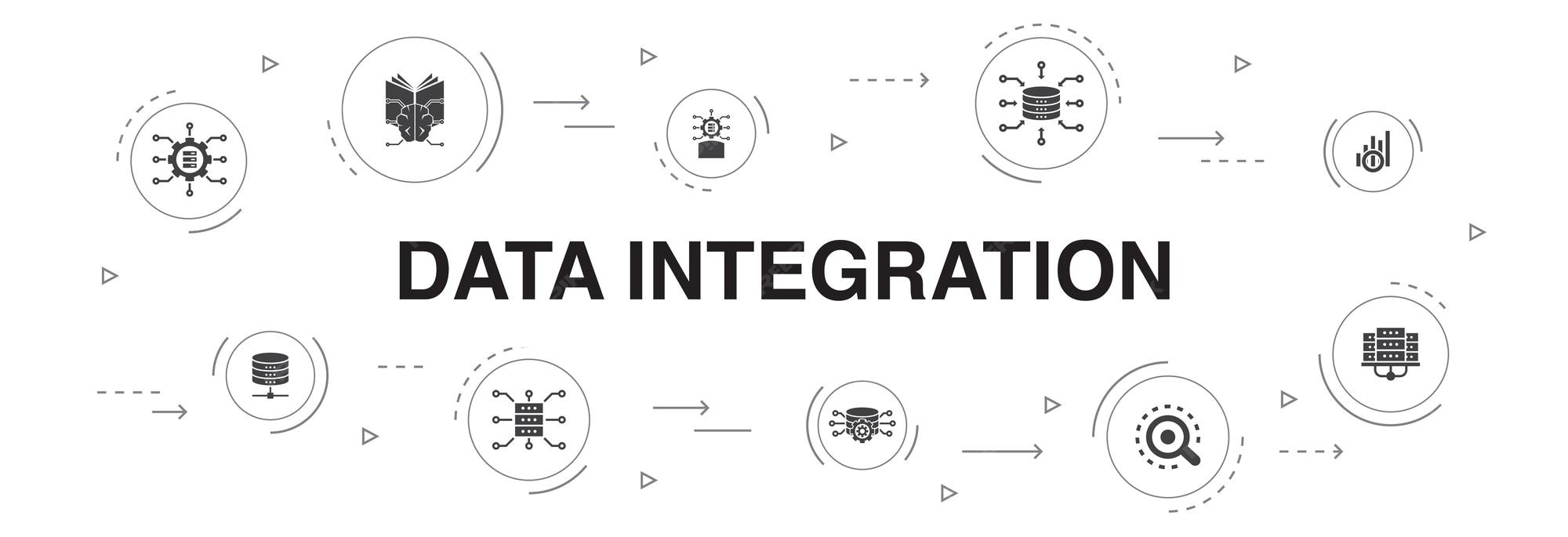 DATA INTEGRATION