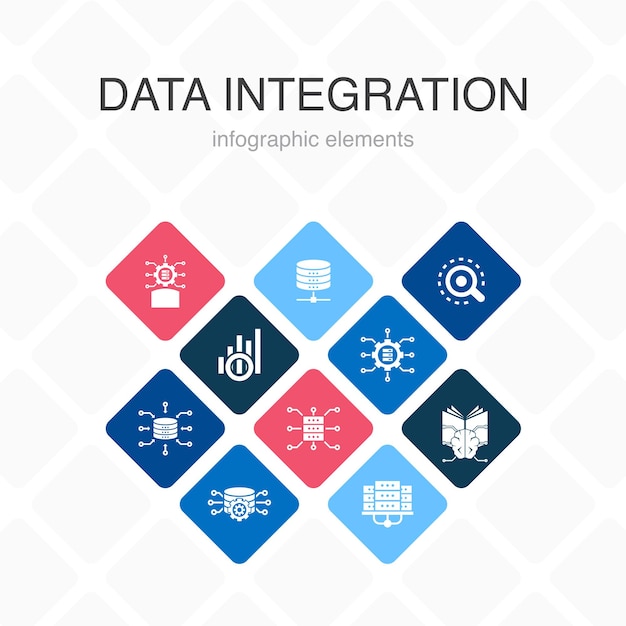 DATA INTEGRATION

infographic elements