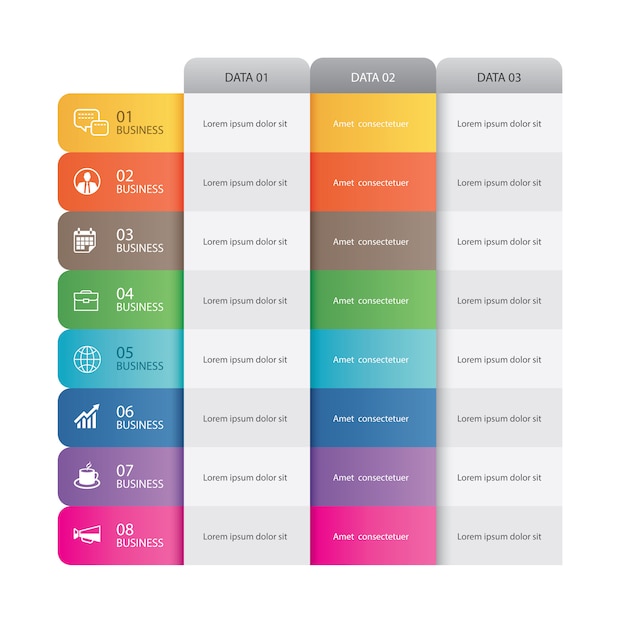 |  | DATA 01 | DATA 02 | DATA 03 |
|---|---|---|---|
| 01 BUSINESS | Lorem ipsum dolor sit | Amet consectetuer | Lorem ipsum dolor sit |
| 02 BUSINESS | Lorem ipsum dolor sit | Amet consectetuer | Lorem ipsum dolor sit |
| 03 BUSINESS | Lorem ipsum dolor sit | Amet consectetuer | Lorem ipsum dolor sit |
| 04 BUSINESS | Lorem ipsum dolor sit | Amet consectetuer | Lorem ipsum dolor sit |
| 05 BUSINESS | Lorem ipsum dolor sit | Amet consectetuer | Lorem ipsum dolor sit |
| 06 BUSINESS | Lorem ipsum dolor sit | Amet consectetuer | Lorem ipsum dolor sit |
| 07 BUSINESS | Lorem ipsum dolor sit | Amet consectetuer | Lorem ipsum dolor sit |
| 08 BUSINESS | Lorem ipsum dolor sit | Amet consectetuer | Lorem ipsum dolor sit |