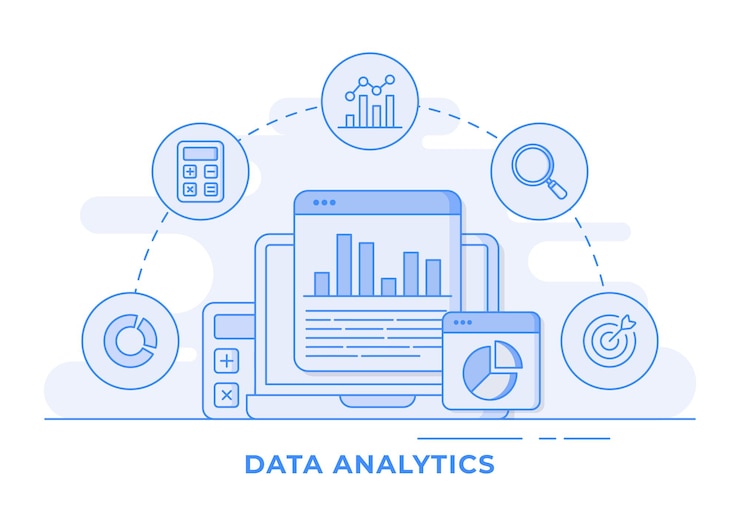 DATA ANALYTICS