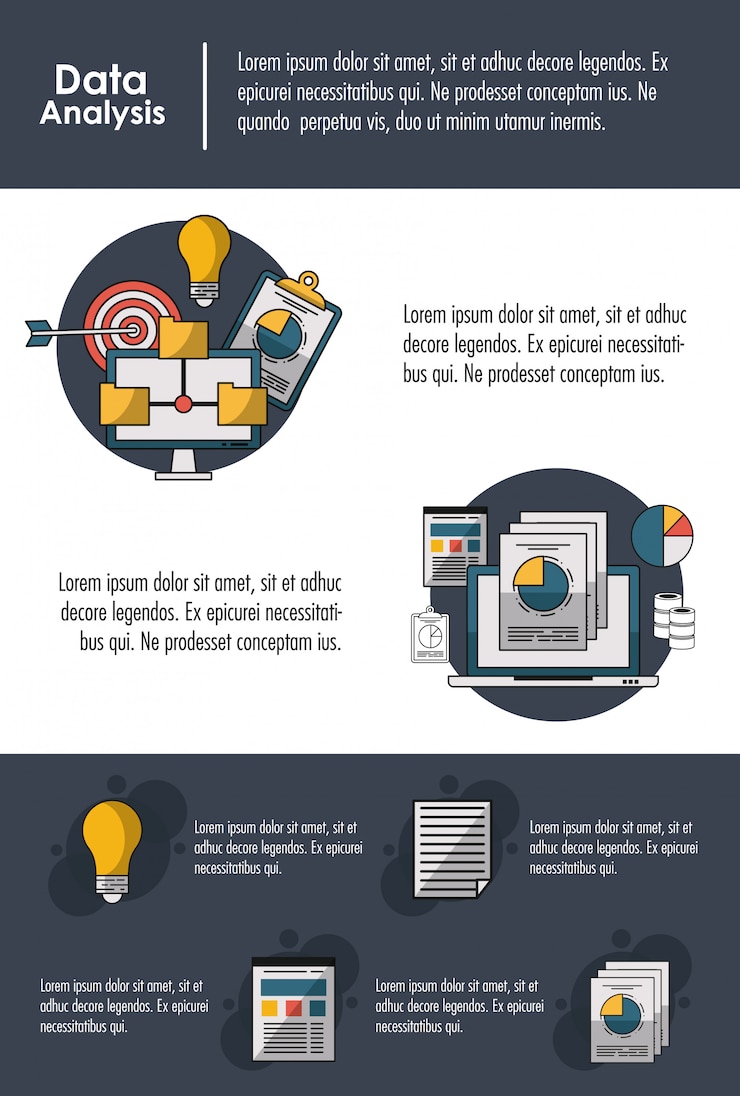 Data Analysis

Lorem ipsum dolor sit amet, sit et adhuc decore legendos. Ex epicurei necessitatibus qui. Ne prodesset conceptam ius. Ne quando perpetua vis, duo ut minim utamur inermis.

Lorem ipsum dolor sit amet, sit et adhuc decore legendos. Ex epicurei necessitatibus qui. Ne prodesset conceptam ius.

Lorem ipsum dolor sit amet, sit et adhuc decore legendos. Ex epicurei necessitatibus qui. Ne prodesset conceptam ius.

Lorem ipsum dolor sit amet, sit et adhuc decore legendos. Ex epicurei necessitatibus qui.

Lorem ipsum dolor sit amet, sit et adhuc decore legendos. Ex epicurei necessitatibus qui.

Lorem ipsum dolor sit amet, sit et adhuc decore legendos. Ex epicurei necessitatibus qui.

Lorem ipsum dolor sit amet, sit et adhuc decore legendos. Ex epicurei necessitatibus qui.