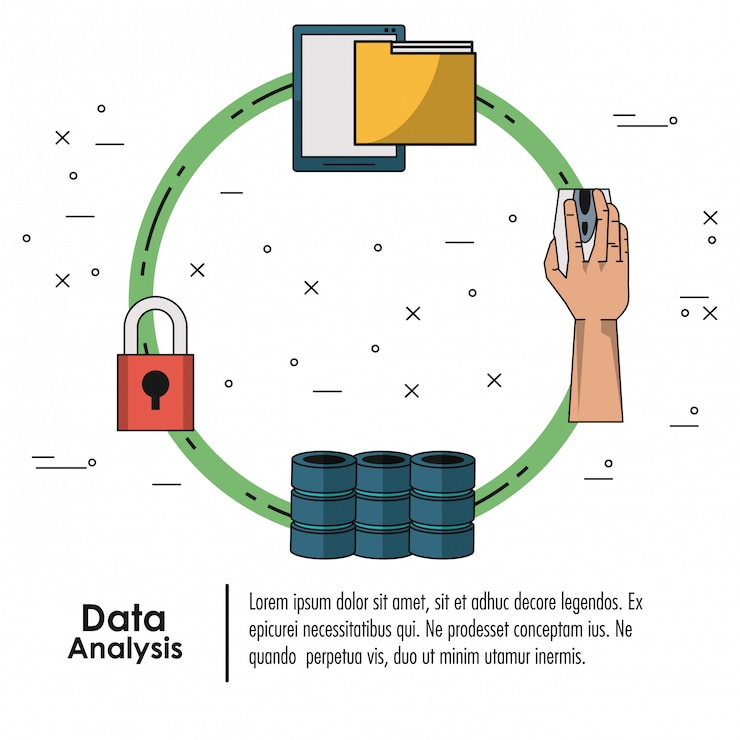 Data Analysis

Lorem ipsum dolor sit amet, sit et adhuc decore legendos. Ex epicurei necessitatibus qui. Ne prodesset conceptam ius. Ne quando perpetua vis, duo ut minim utamur inermis.