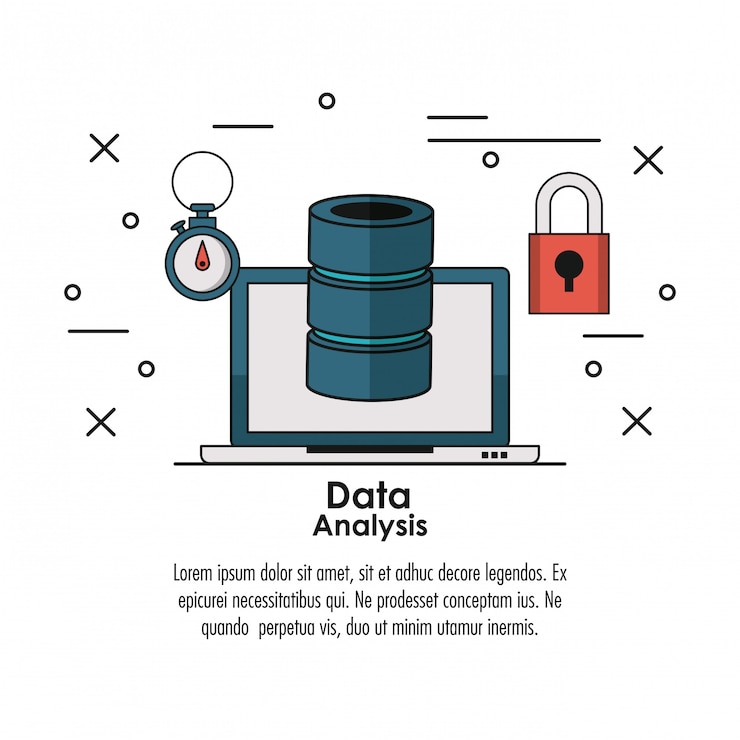 Data
Analysis

Lorem ipsum dolor sit amet, sit et adhuc decore legendos. Ex epicurei necessitatibus qui. Ne prodesset conceptam ius. Ne quando perpetua vis, duo ut minim utamur inermis.