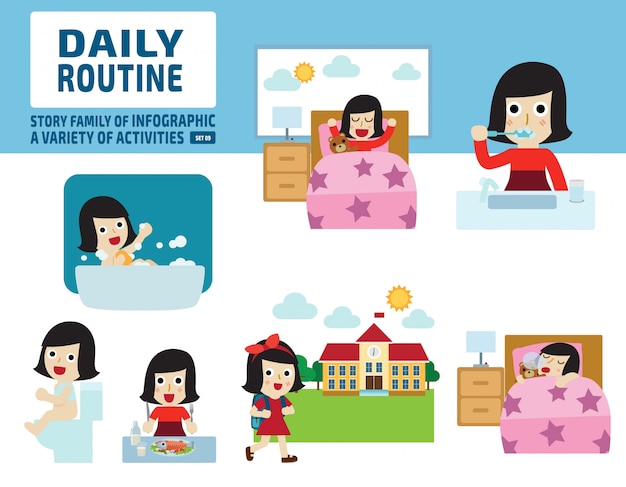 DAILY ROUTINE

STORY FAMILY OF INFOGRAPHIC
A VARIETY OF ACTIVITIES SET 09