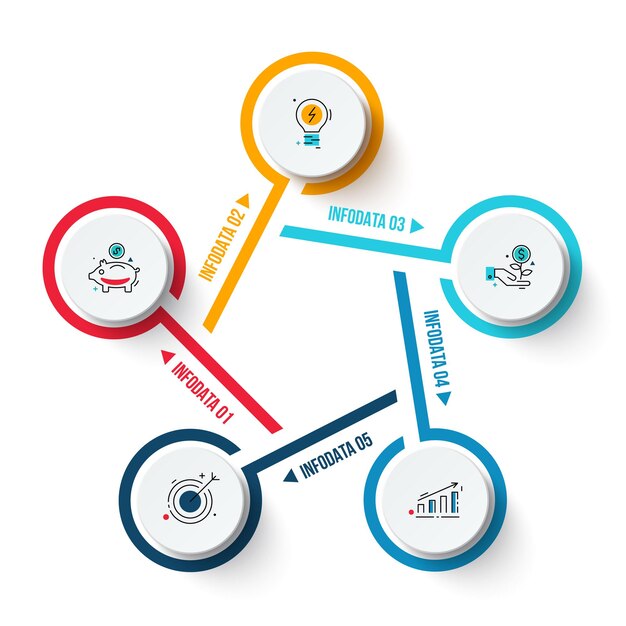 INFODATA 01

INFODATA 02

INFODATA 03

INFODATA 04

INFODATA 05