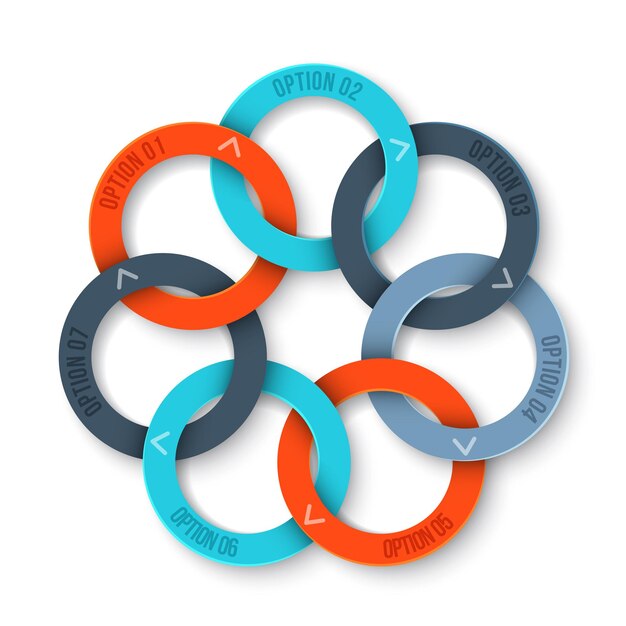 OPTION 01
OPTION 02
OPTION 03
OPTION 04
OPTION 05
OPTION 06
OPTION 07