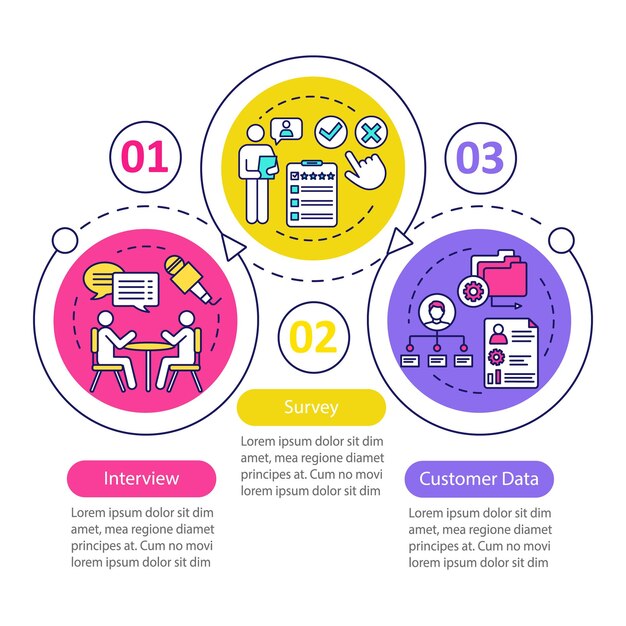 01

Interview

Lorem ipsum dolor sit dim amet, mea regione diamet principes at. Cum no movi lorem ipsum dolor sit dim

02

Survey

Lorem ipsum dolor sit dim amet, mea regione diamet principes at. Cum no movi lorem ipsum dolor sit dim

03

Customer Data

Lorem ipsum dolor sit dim amet, mea regione diamet principes at. Cum no movi lorem ipsum dolor sit dim