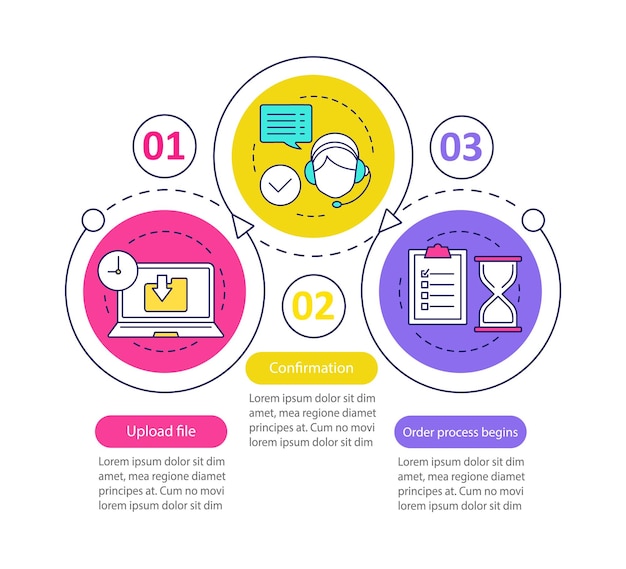 01

Upload file

Lorem ipsum dolor sit dim amet, mea regione diamet principes at. Cum no movi lorem ipsum dolor sit dim

02

Confirmation

Lorem ipsum dolor sit dim amet, mea regione diamet principes at. Cum no movi lorem ipsum dolor sit dim

03

Order process begins

Lorem ipsum dolor sit dim amet, mea regione diamet principes at. Cum no movi lorem ipsum dolor sit dim