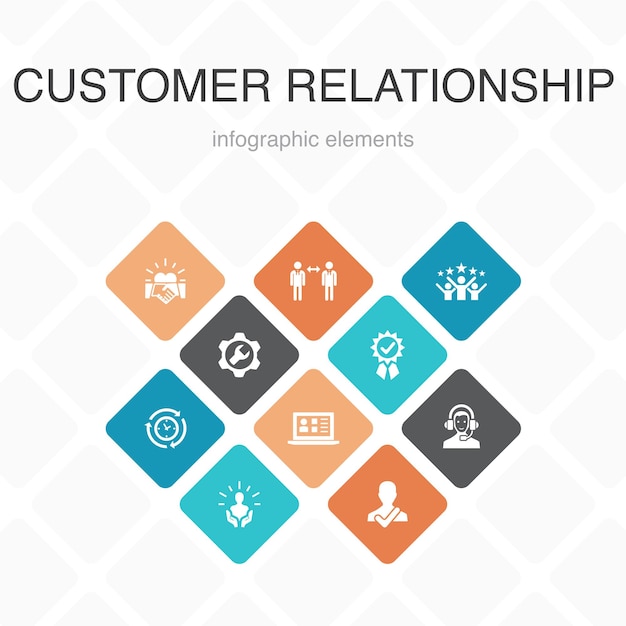 CUSTOMER RELATIONSHIP

infographic elements