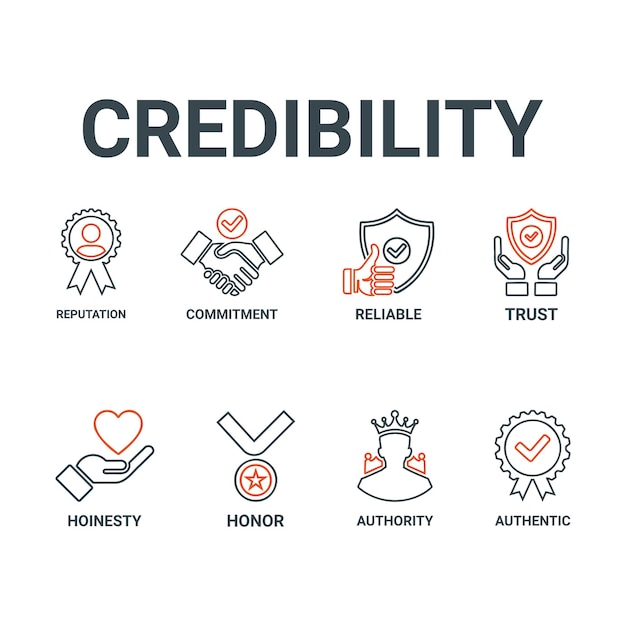 CREDIBILITY

REPUTATION

COMMITMENT

RELIABLE

TRUST

HOINESTY

HONOR

AUTHORITY

AUTHENTIC