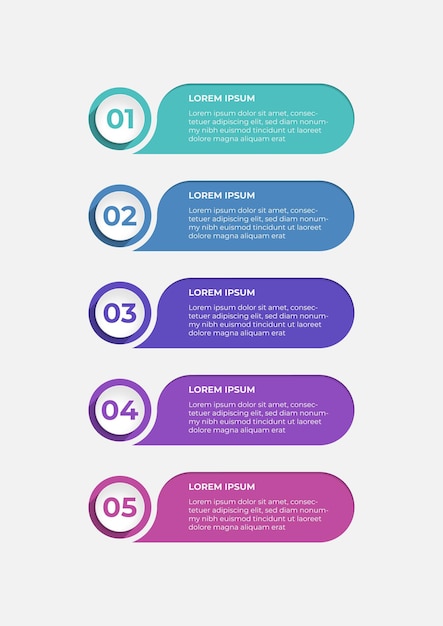 01

LOREM IPSUM

Lorem ipsum dolor sit amet, consectetuer adipiscing elit, sed diam nonummy nibh euismod tincidunt ut laoreet dolore magna aliquam erat

02

LOREM IPSUM

Lorem ipsum dolor sit amet, consectetuer adipiscing elit, sed diam nonummy nibh euismod tincidunt ut laoreet dolore magna aliquam erat

03

LOREM IPSUM

Lorem ipsum dolor sit amet, consectetuer adipiscing elit, sed diam nonummy nibh euismod tincidunt ut laoreet dolore magna aliquam erat

04

LOREM IPSUM

Lorem ipsum dolor sit amet, consectetuer adipiscing elit, sed diam nonummy nibh euismod tincidunt ut laoreet dolore magna aliquam erat

05

LOREM IPSUM

Lorem ipsum dolor sit amet, consectetuer adipiscing elit, sed diam nonummy nibh euismod tincidunt ut laoreet dolore magna aliquam erat