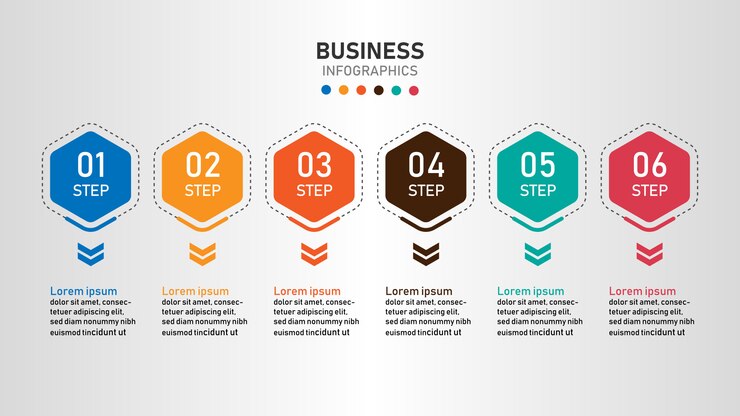 BUSINESS
INFOGRAPHICS

01
STEP

02
STEP

03
STEP

04
STEP

05
STEP

06
STEP

Lorem ipsum
dolor sit amet, consectetuer adipiscing elit, sed diam nonummy nibh euismod tincidunt ut

Lorem ipsum
dolor sit amet, consectetuer adipiscing elit, sed diam nonummy nibh euismod tincidunt ut

Lorem ipsum
dolor sit amet, consectetuer adipiscing elit, sed diam nonummy nibh euismod tincidunt ut

Lorem ipsum
dolor sit amet, consectetuer adipiscing elit, sed diam nonummy nibh euismod tincidunt ut

Lorem ipsum
dolor sit amet, consectetuer adipiscing elit, sed diam nonummy nibh euismod tincidunt ut

Lorem ipsum
dolor sit amet, consectetuer adipiscing elit, sed diam nonummy nibh euismod tincidunt ut