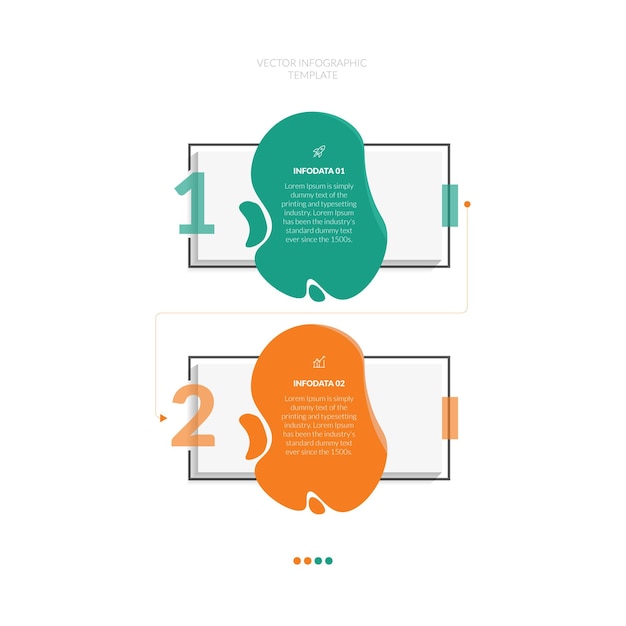 VECTOR INFOGRAPHIC
TEMPLATE

1

INFODATA 01

Lorem Ipsum is simply dummy text of the printing and typesetting industry. Lorem Ipsum has been the industry's standard dummy text ever since the 1500s.

2

INFODATA 02

Lorem Ipsum is simply dummy text of the printing and typesetting industry. Lorem Ipsum has been the industry's standard dummy text ever since the 1500s.