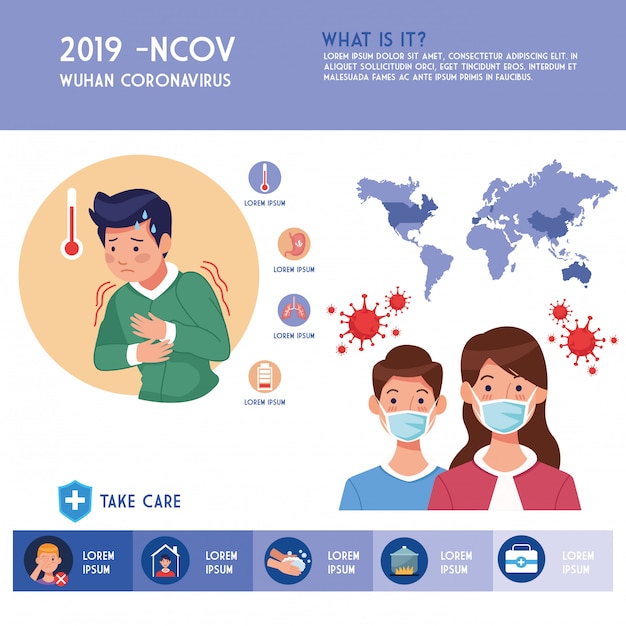 2019 -NCOV
WUHAN CORONAVIRUS

WHAT IS IT?
LOREM IPSUM DOLOR SIT AMET, CONSECTETUR ADIPISCING ELIT. IN ALIQUET SOLLICITUDIN ORCI, EGET TINCIDUNT EROS. INTERDUM ET MALESUADA FAMES AC ANTE IPSUM PRIMIS IN FAUCIBUS.

LOREM IPSUM

LOREM IPSUM

LOREM IPSUM

LOREM IPSUM

TAKE CARE

LOREM IPSUM

LOREM IPSUM

LOREM IPSUM

LOREM IPSUM

LOREM IPSUM