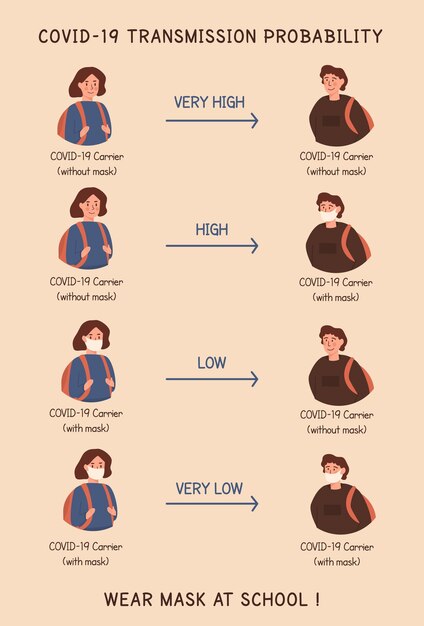 COVID-19 TRANSMISSION PROBABILITY

COVID-19 Carrier (without mask)

VERY HIGH

COVID-19 Carrier (without mask)

COVID-19 Carrier (without mask)

HIGH

COVID-19 Carrier (with mask)

COVID-19 Carrier (with mask)

LOW

COVID-19 Carrier (without mask)

COVID-19 Carrier (with mask)

VERY LOW

COVID-19 Carrier (with mask)

WEAR MASK AT SCHOOL !