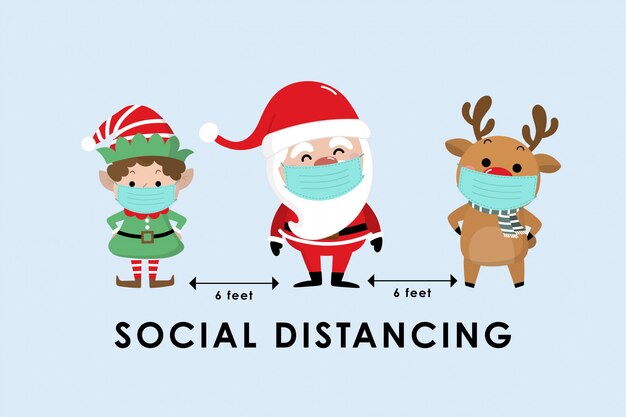 6 feet

6 feet

SOCIAL DISTANCING