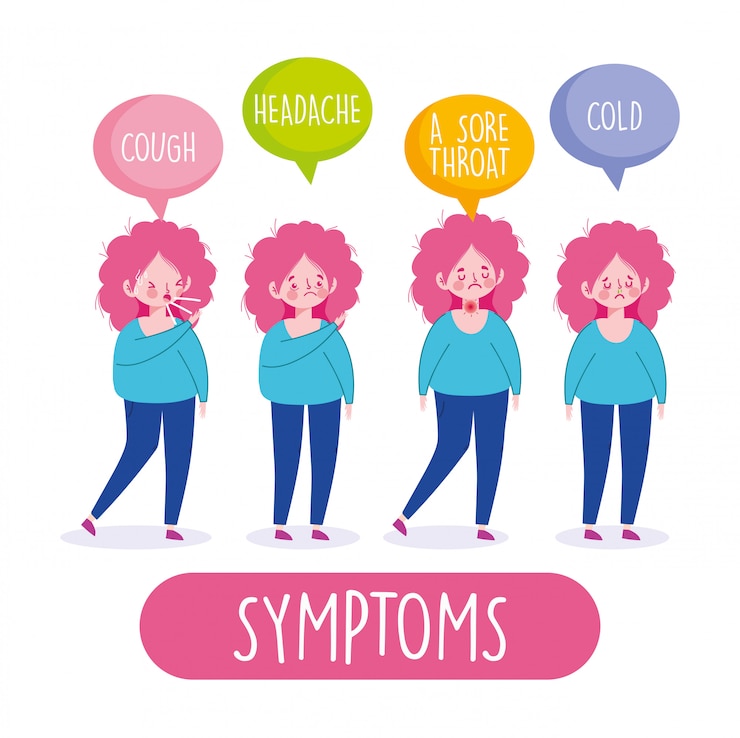 COUGH

HEADACHE

A SORE THROAT

COLD

SYMPTOMS